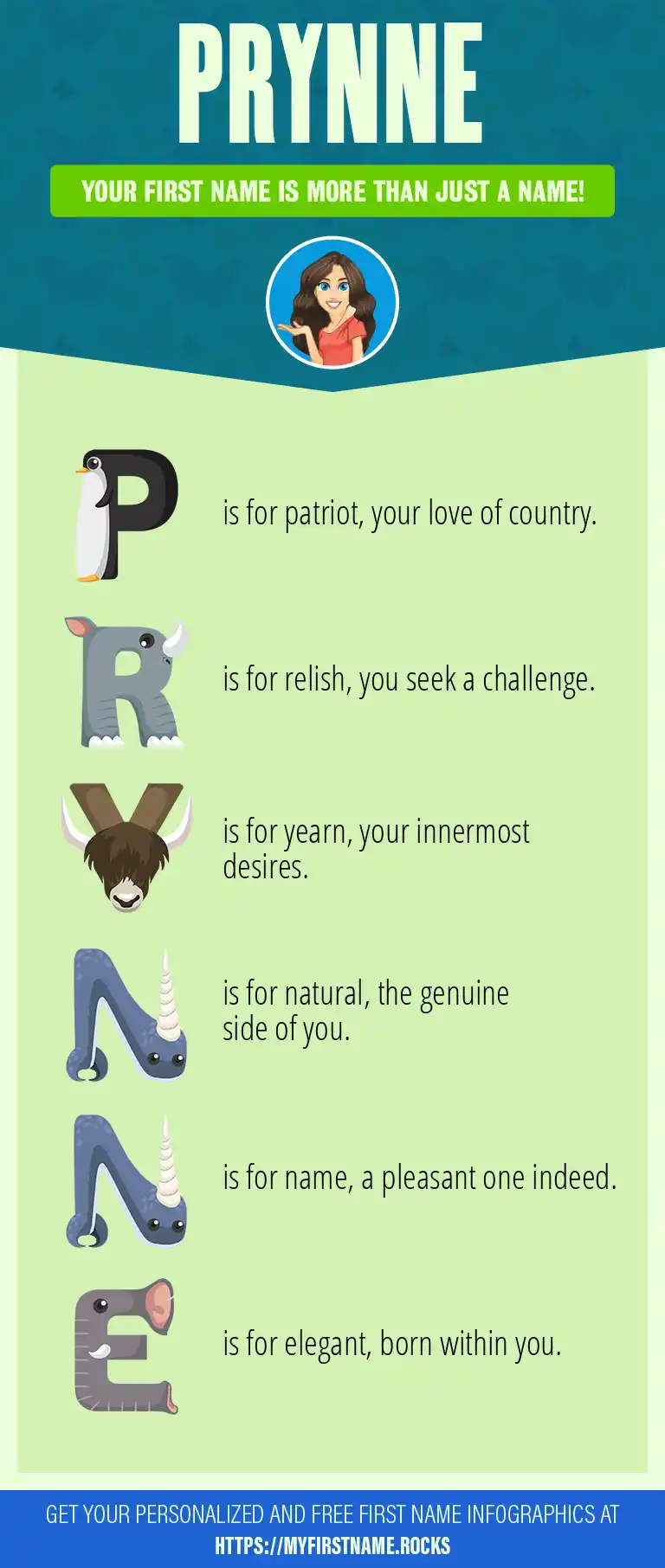 PRYNNE

YOUR FIRST NAME IS MORE THAN JUST A NAME!

P is for patriot, your love of country.

R is for relish, you seek a challenge.

Y is for yearn, your innermost desires.

N is for natural, the genuine side of you.

N is for name, a pleasant one indeed.

E is for elegant, born within you.

GET YOUR PERSONALIZED AND FREE FIRST NAME INFOGRAPHICS AT HTTPS://MYFIRSTNAME.ROCKS