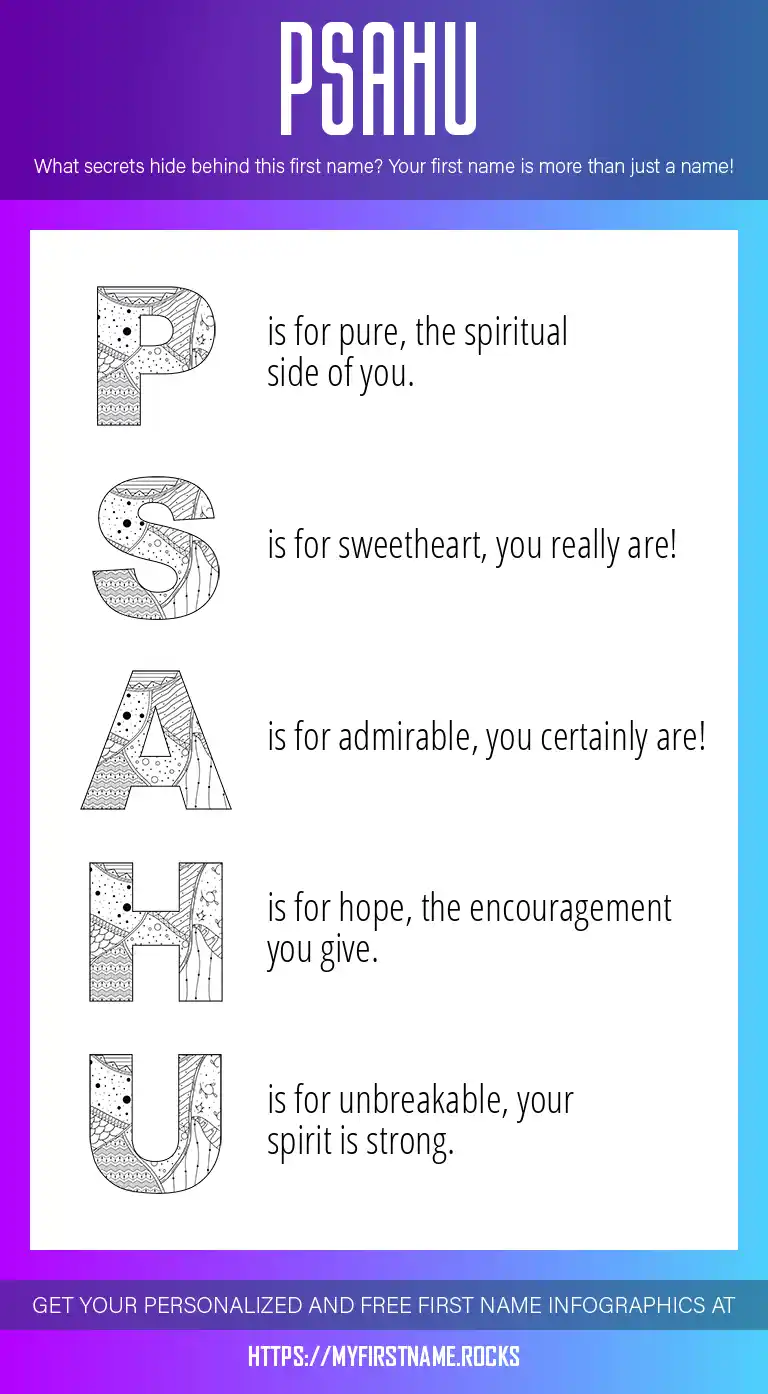 PSAHU

What secrets hide behind this first name? Your first name is more than just a name!

P is for pure, the spiritual side of you.

S is for sweetheart, you really are!

A is for admirable, you certainly are!

H is for hope, the encouragement you give.

U is for unbreakable, your spirit is strong.

GET YOUR PERSONALIZED AND FREE FIRST NAME INFOGRAPHICS AT

HTTPS://MYFIRSTNAME.ROCKS