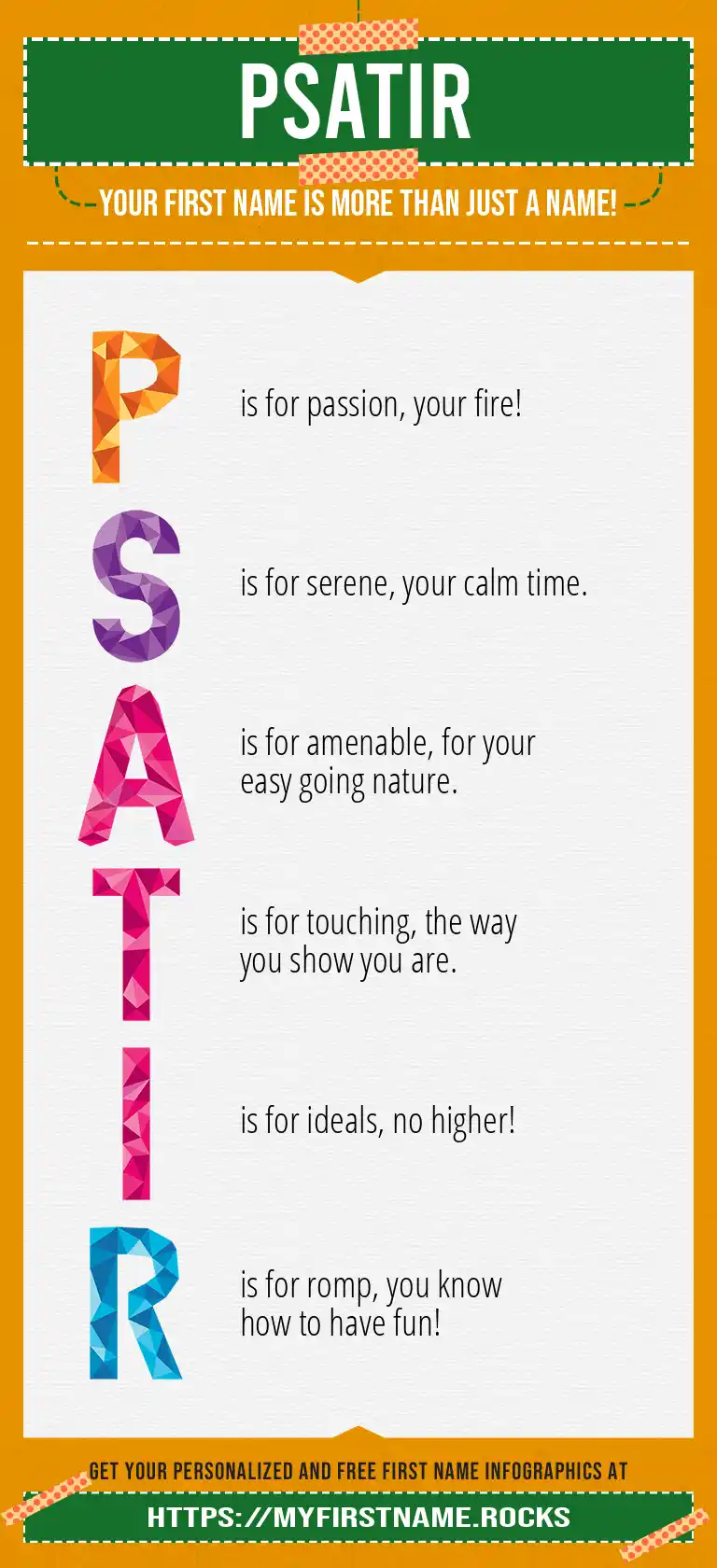 PSATIR

YOUR FIRST NAME IS MORE THAN JUST A NAME!

P is for passion, your fire!

S is for serene, your calm time.

A is for amenable, for your easy going nature.

T is for touching, the way you show you are.

I is for ideals, no higher!

R is for romp, you know how to have fun!

GET YOUR PERSONALIZED AND FREE FIRST NAME INFOGRAPHICS AT

HTTPS://MYFIRSTNAME.ROCKS