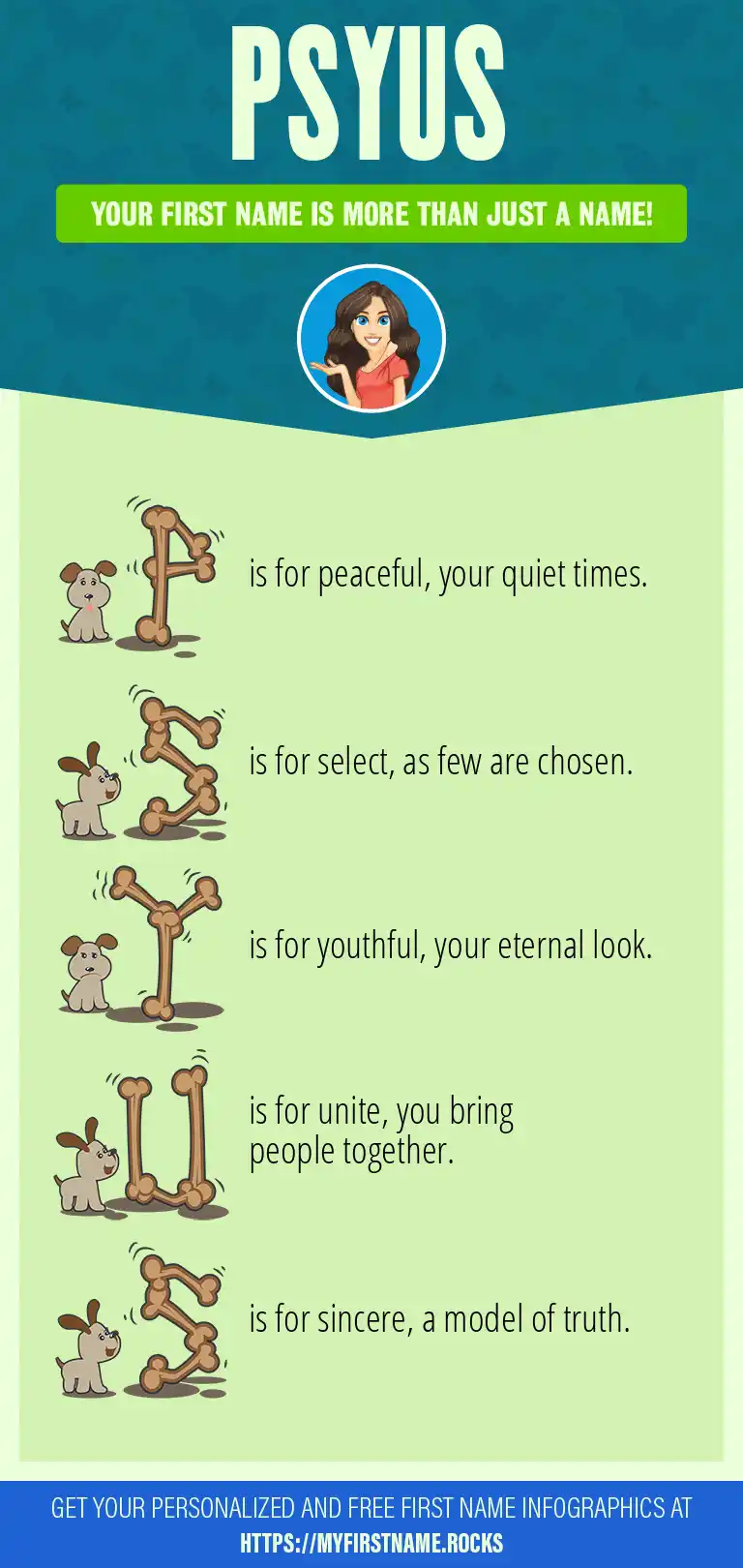 PSYUS

YOUR FIRST NAME IS MORE THAN JUST A NAME!

P is for peaceful, your quiet times.

S is for select, as few are chosen.

Y is for youthful, your eternal look.

U is for unite, you bring people together.

S is for sincere, a model of truth.

GET YOUR PERSONALIZED AND FREE FIRST NAME INFOGRAPHICS AT HTTPS://MYFIRSTNAME.ROCKS