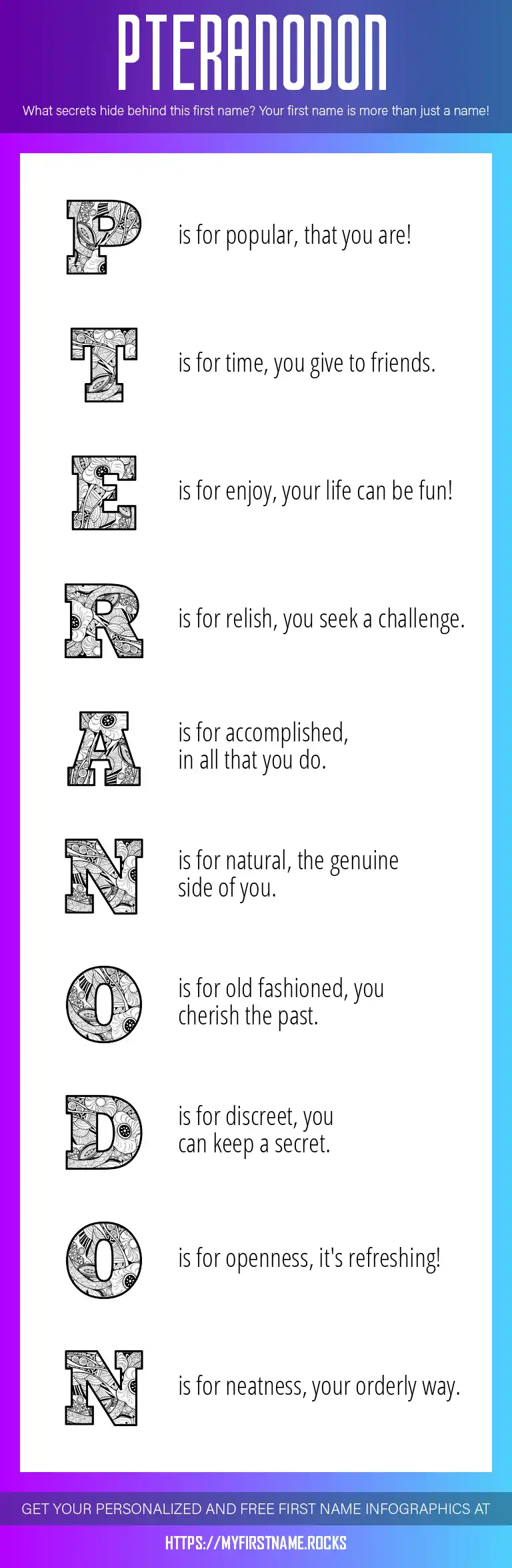 PTERANODON

What secrets hide behind this first name? Your first name is more than just a name!

P is for popular, that you are!

T is for time, you give to friends.

E is for enjoy, your life can be fun!

R is for relish, you seek a challenge.

A is for accomplished, in all that you do.

N is for natural, the genuine side of you.

O is for old fashioned, you cherish the past.

D is for discreet, you can keep a secret.

O is for openness, it's refreshing!

N is for neatness, your orderly way.

GET YOUR PERSONALIZED AND FREE FIRST NAME INFOGRAPHICS AT

HTTPS://MYFIRSTNAME.ROCKS