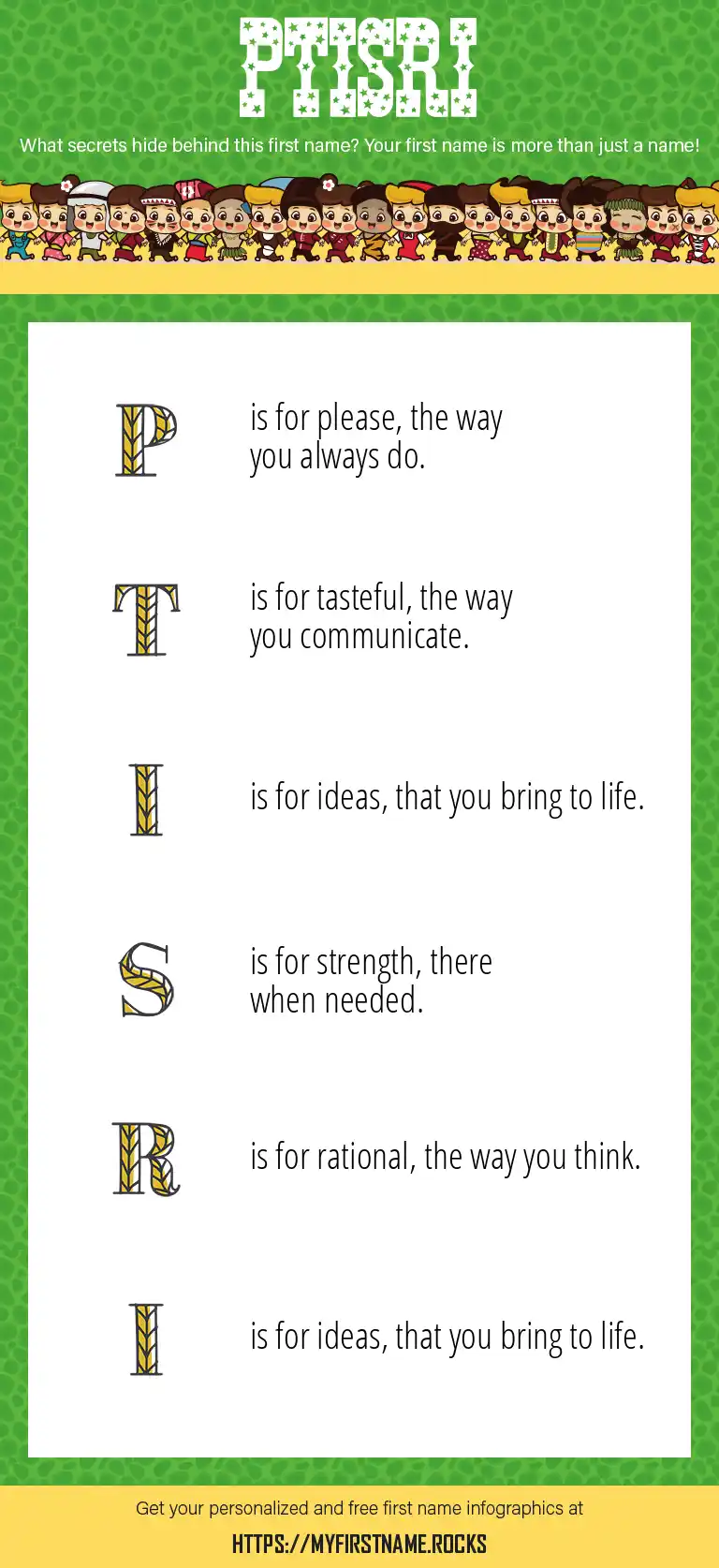 PTISRI

What secrets hide behind this first name? Your first name is more than just a name!

P is for please, the way you always do.

T is for tasteful, the way you communicate.

I is for ideas, that you bring to life.

S is for strength, there when needed.

R is for rational, the way you think.

I is for ideas, that you bring to life.

Get your personalized and free first name infographics at

HTTPS://MYFIRSTNAME.ROCKS