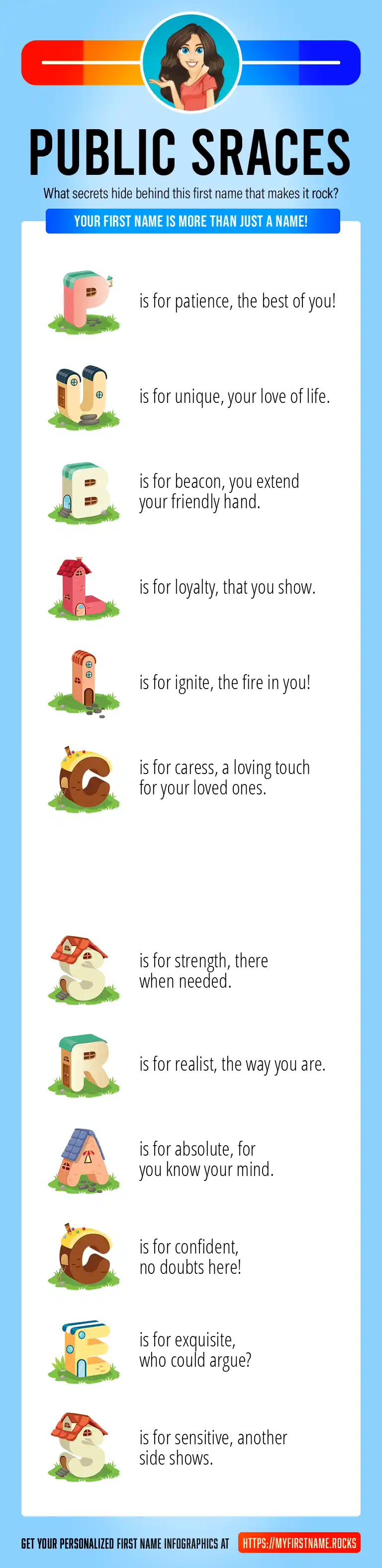 PUBLIC SRACES

What secrets hide behind this first name that makes it rock?

YOUR FIRST NAME IS MORE THAN JUST A NAME!

P is for patience, the best of you!

U is for unique, your love of life.

B is for beacon, you extend your friendly hand.

L is for loyalty, that you show.

I is for ignite, the fire in you!

C is for caress, a loving touch for your loved ones.

S is for strength, there when needed.

R is for realist, the way you are.

A is for absolute, for you know your mind.

C is for confident, no doubts here!

E is for exquisite, who could argue?

S is for sensitive, another side shows.

GET YOUR PERSONALIZED FIRST NAME INFOGRAPHICS AT HTTPS://MYFIRSTNAME.ROCKS