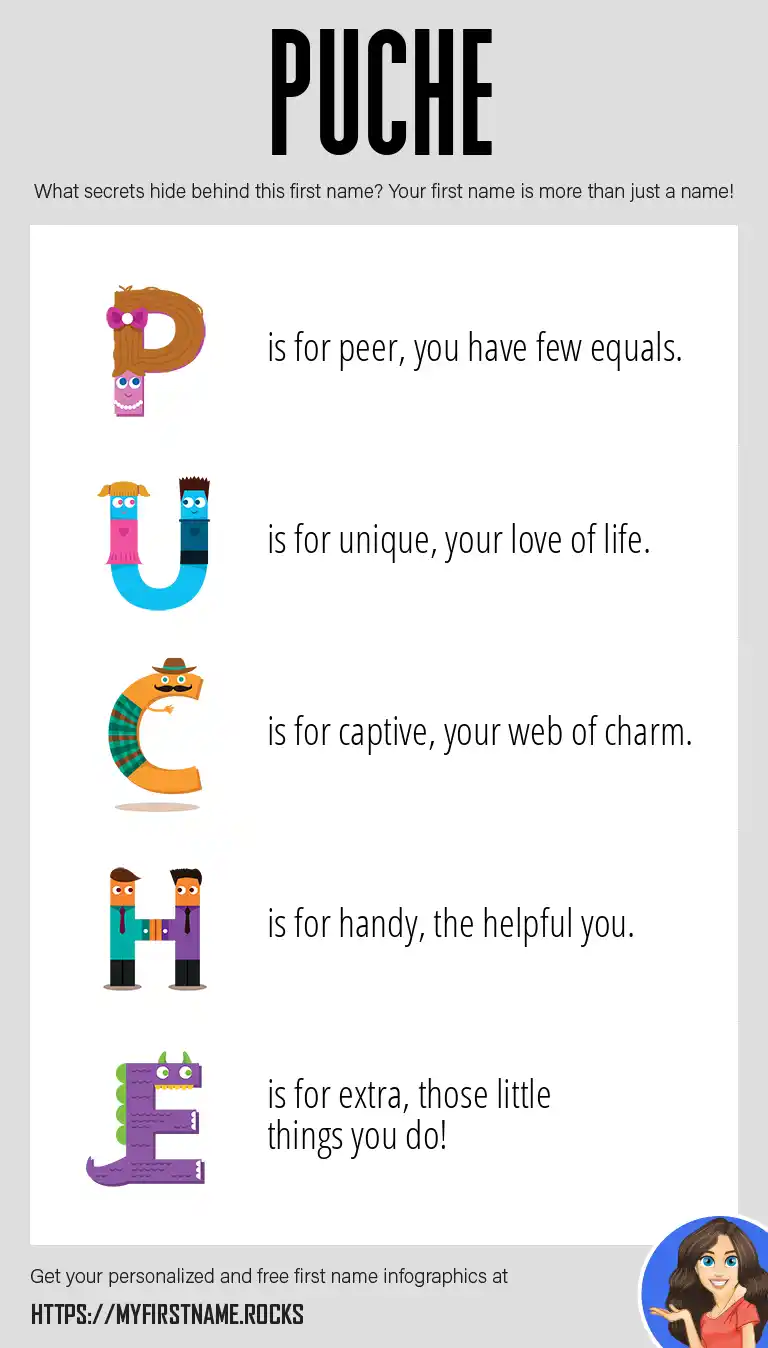 PUCHE

What secrets hide behind this first name? Your first name is more than just a name!

P is for peer, you have few equals.

U is for unique, your love of life.

C is for captive, your web of charm.

H is for handy, the helpful you.

E is for extra, those little things you do!

Get your personalized and free first name infographics at

HTTPS://MYFIRSTNAME.ROCKS