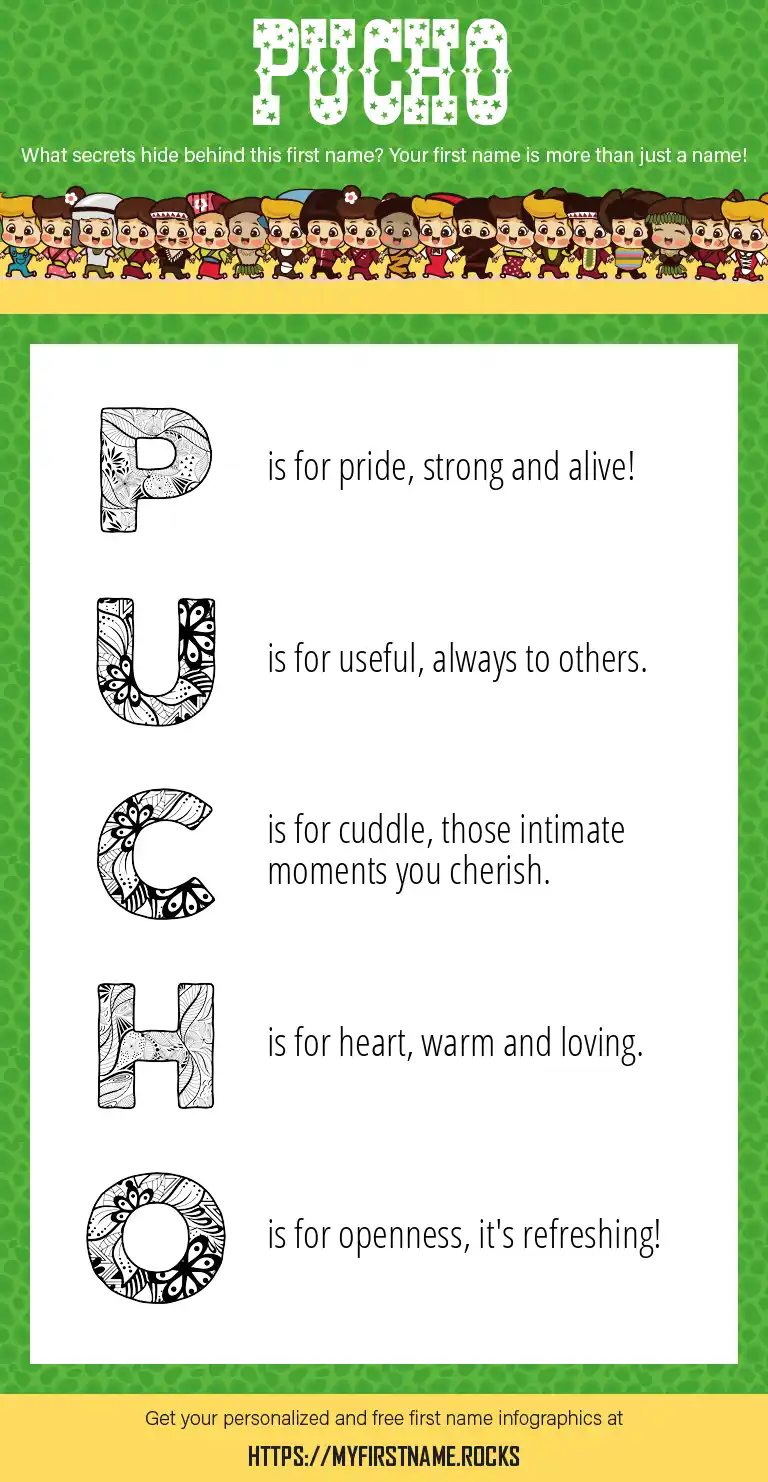 PUCHO

What secrets hide behind this first name? Your first name is more than just a name!

P is for pride, strong and alive!

U is for useful, always to others.

C is for cuddle, those intimate moments you cherish.

H is for heart, warm and loving.

O is for openness, it's refreshing!

Get your personalized and free first name infographics at

HTTPS://MYFIRSTNAME.ROCKS