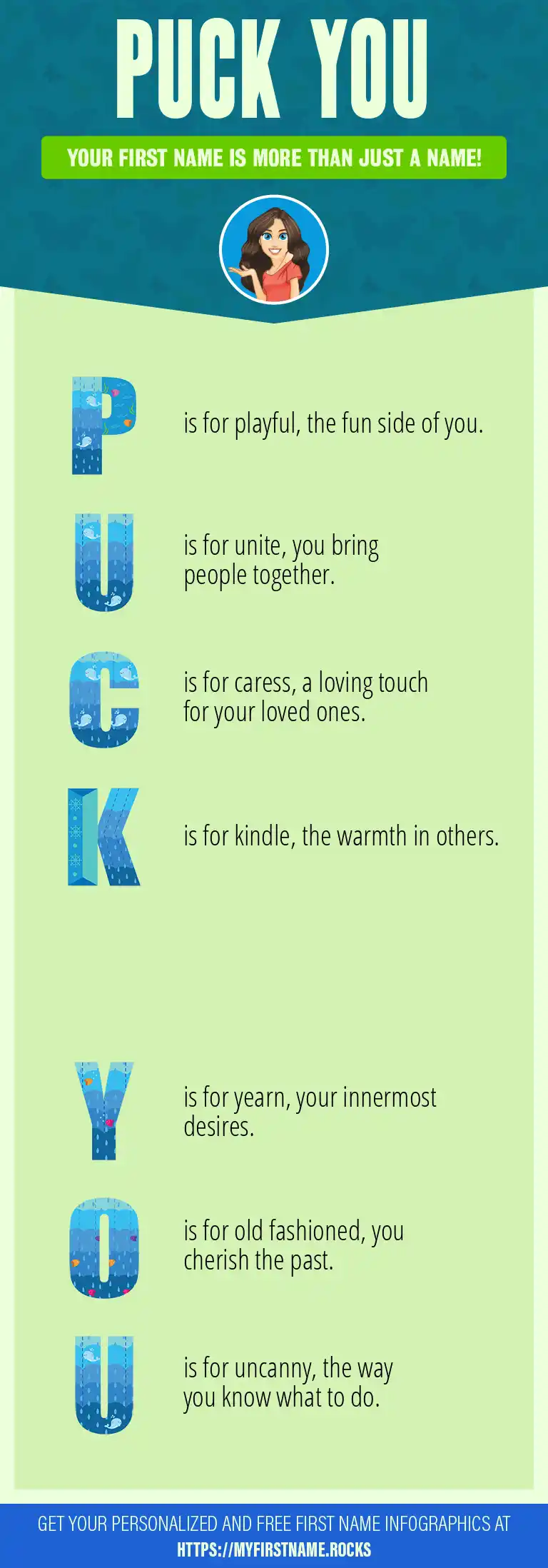 PUCK YOU

YOUR FIRST NAME IS MORE THAN JUST A NAME!

P is for playful, the fun side of you.

U is for unite, you bring people together.

C is for caress, a loving touch for your loved ones.

K is for kindle, the warmth in others.

Y is for yearn, your innermost desires.

O is for old fashioned, you cherish the past.

U is for uncanny, the way you know what to do.

GET YOUR PERSONALIZED AND FREE FIRST NAME INFOGRAPHICS AT HTTPS://MYFIRSTNAME.ROCKS