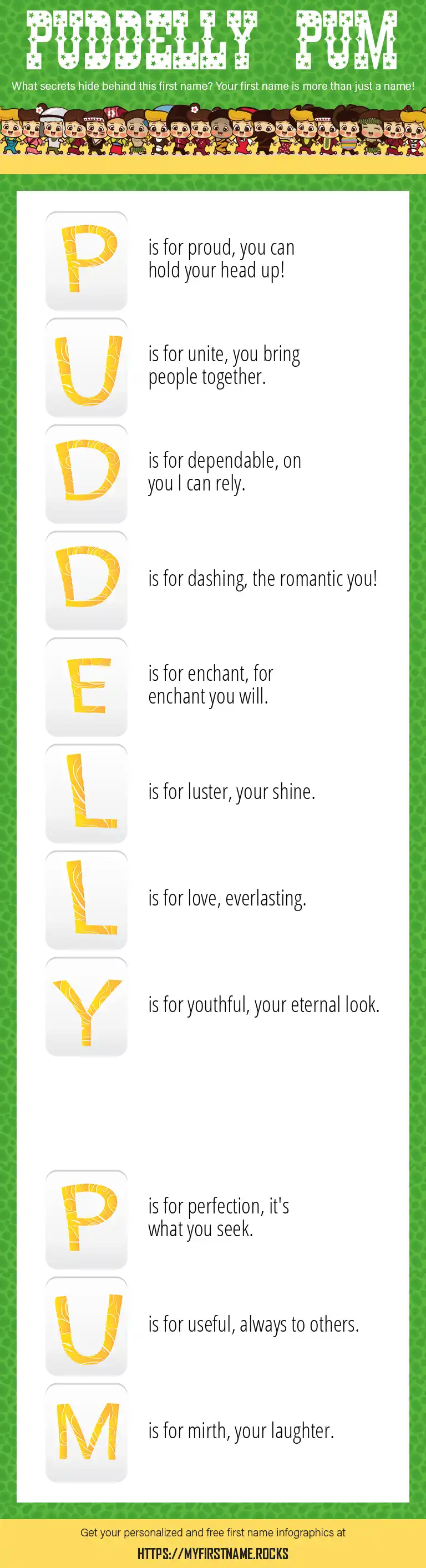 PUDDELLY PUM

What secrets hide behind this first name? Your first name is more than just a name!

P is for proud, you can hold your head up!

U is for unite, you bring people together.

D is for dependable, on you I can rely.

D is for dashing, the romantic you!

E is for enchant, for enchant you will.

L is for luster, your shine.

L is for love, everlasting.

Y is for youthful, your eternal look.

P is for perfection, it's what you seek.

U is for useful, always to others.

M is for mirth, your laughter.

Get your personalized and free first name infographics at

HTTPS://MYFIRSTNAME.ROCKS