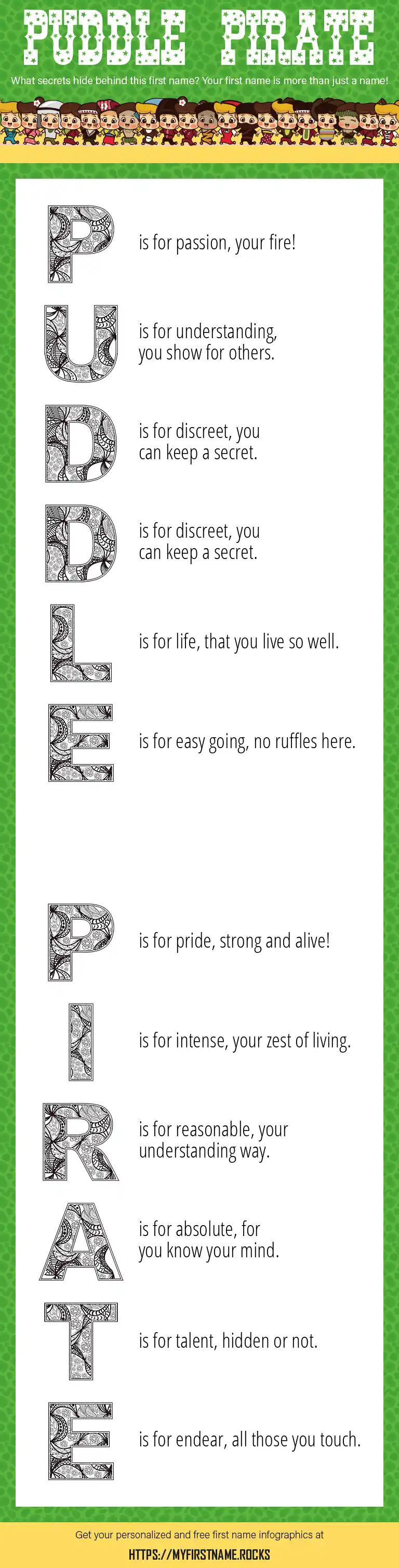 PUDDLE PIRATE

What secrets hide behind this first name? Your first name is more than just a name!

P is for passion, your fire!

U is for understanding, you show for others.

D is for discreet, you can keep a secret.

D is for discreet, you can keep a secret.

L is for life, that you live so well.

E is for easy going, no ruffles here.

P is for pride, strong and alive!

I is for intense, your zest of living.

R is for reasonable, your understanding way.

A is for absolute, for you know your mind.

T is for talent, hidden or not.

E is for endear, all those you touch.

Get your personalized and free first name infographics at

HTTPS://MYFIRSTNAME.ROCKS