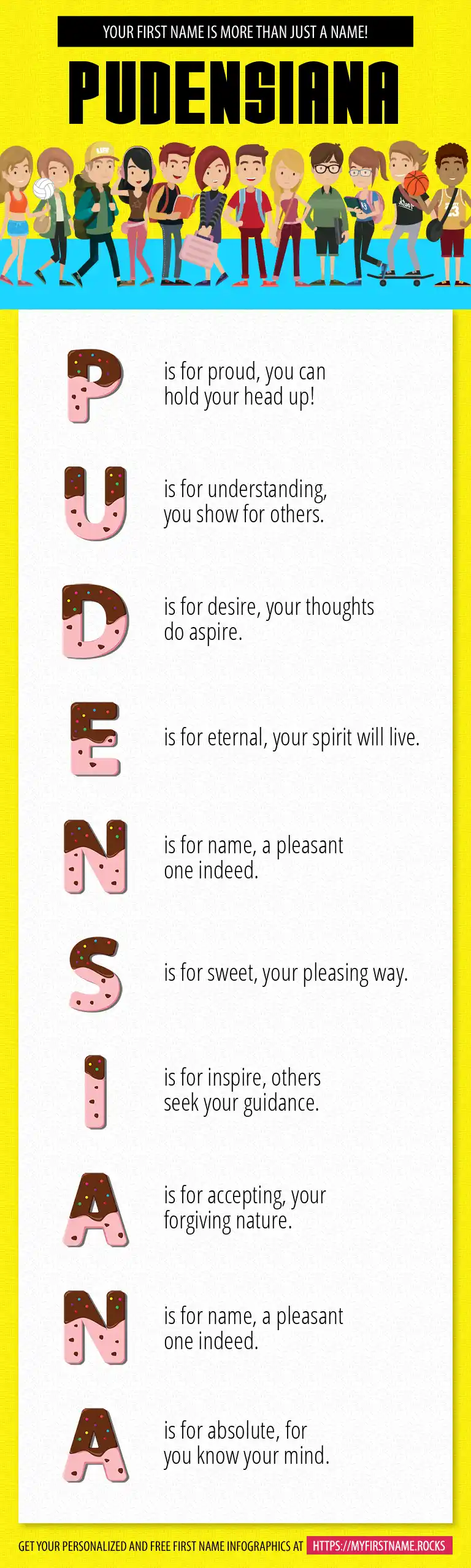 YOUR FIRST NAME IS MORE THAN JUST A NAME!

PUDENSIANA

P is for proud, you can hold your head up!

U is for understanding, you show for others.

D is for desire, your thoughts do aspire.

E is for eternal, your spirit will live.

N is for name, a pleasant one indeed.

S is for sweet, your pleasing way.

I is for inspire, others seek your guidance.

A is for accepting, your forgiving nature.

N is for name, a pleasant one indeed.

A is for absolute, for you know your mind.

GET YOUR PERSONALIZED AND FREE FIRST NAME INFOGRAPHICS AT HTTPS://MYFIRSTNAME.ROCKS