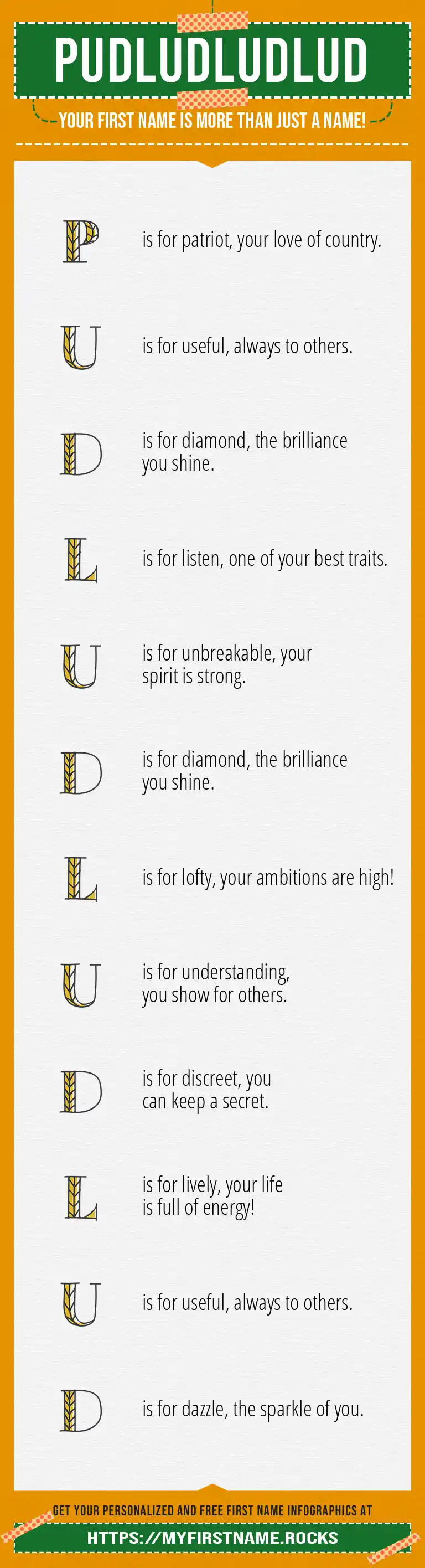 PUDLUDLUDLUD

YOUR FIRST NAME IS MORE THAN JUST A NAME!

P is for patriot, your love of country.

U is for useful, always to others.

D is for diamond, the brilliance you shine.

L is for listen, one of your best traits.

U is for unbreakable, your spirit is strong.

D is for diamond, the brilliance you shine.

L is for lofty, your ambitions are high!

U is for understanding, you show for others.

D is for discreet, you can keep a secret.

L is for lively, your life is full of energy!

U is for useful, always to others.

D is for dazzle, the sparkle of you.

GET YOUR PERSONALIZED AND FREE FIRST NAME INFOGRAPHICS AT

HTTPS://MYFIRSTNAME.ROCKS