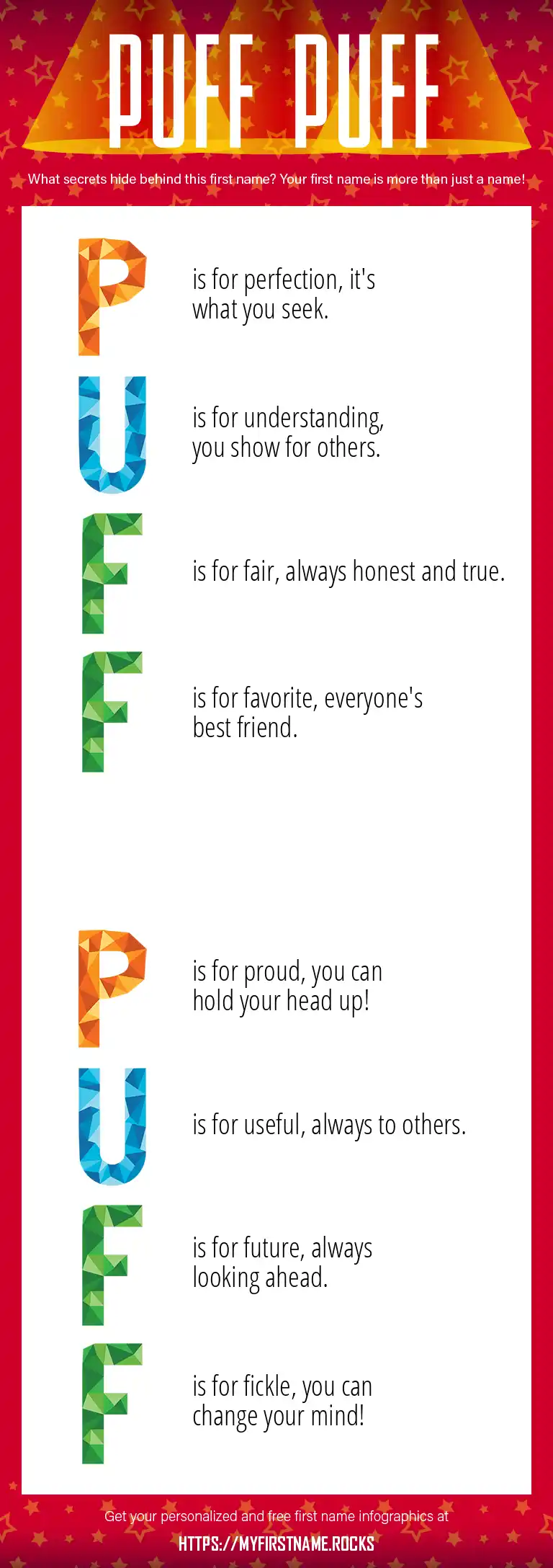 PUFF PUFF

What secrets hide behind this first name? Your first name is more than just a name!

P is for perfection, it's what you seek.

U is for understanding, you show for others.

F is for fair, always honest and true.

F is for favorite, everyone's best friend.

P is for proud, you can hold your head up!

U is for useful, always to others.

F is for future, always looking ahead.

F is for fickle, you can change your mind!

Get your personalized and free first name infographics at

HTTPS://MYFIRSTNAME.ROCKS