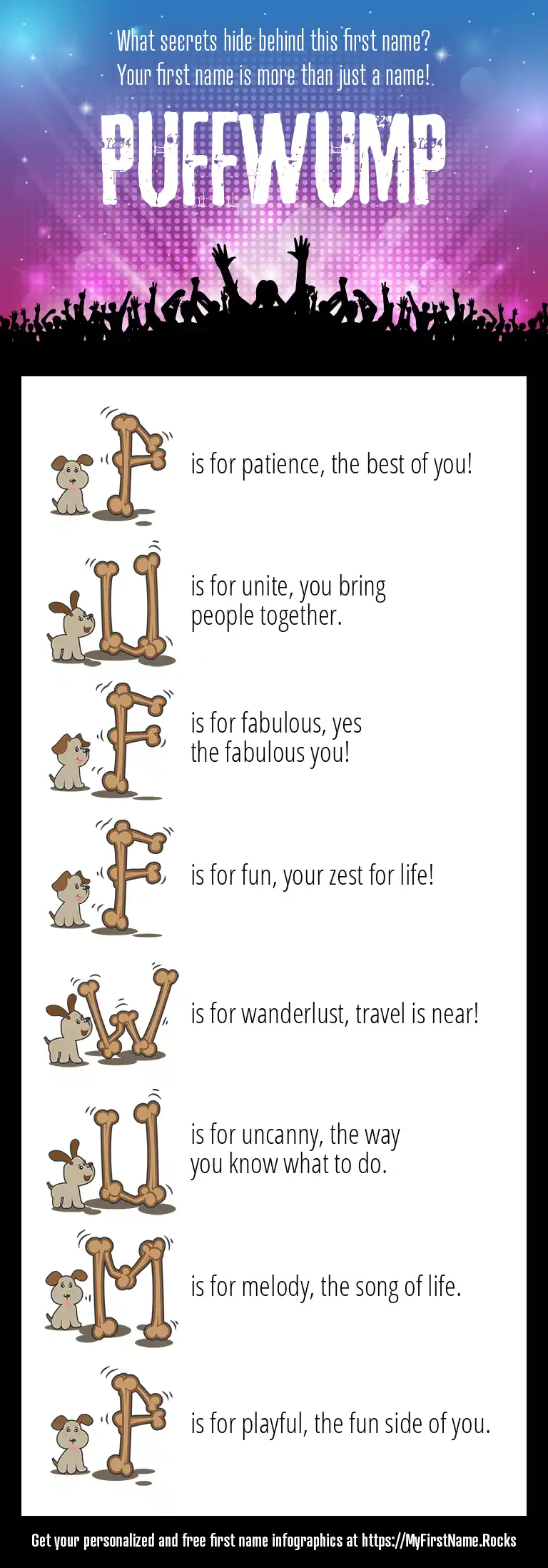 What secrets hide behind this first name?
Your first name is more than just a name!

PUFFWUMP

P is for patience, the best of you!

U is for unite, you bring people together.

F is for fabulous, yes the fabulous you!

F is for fun, your zest for life!

W is for wanderlust, travel is near!

U is for uncanny, the way you know what to do.

M is for melody, the song of life.

P is for playful, the fun side of you.

Get your personalized and free first name infographics at https://MyFirstName.Rocks