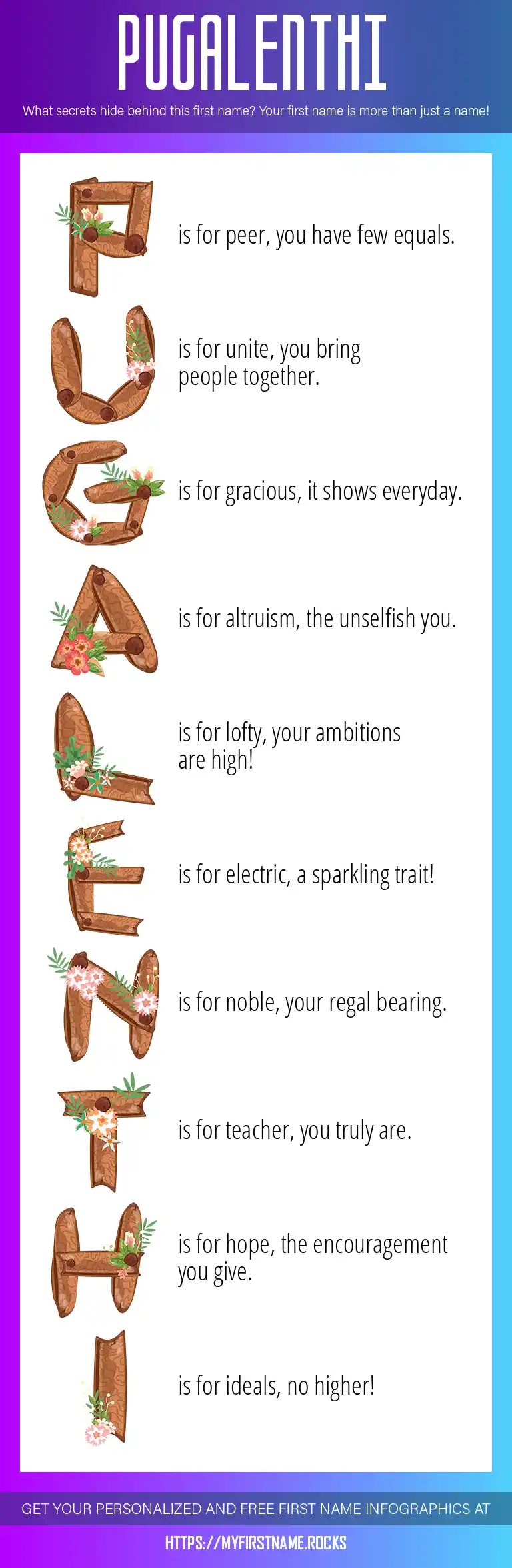 PUGALENTHI

What secrets hide behind this first name? Your first name is more than just a name!

P is for peer, you have few equals.

U is for unite, you bring people together.

G is for gracious, it shows everyday.

A is for altruism, the unselfish you.

L is for lofty, your ambitions are high!

E is for electric, a sparkling trait!

N is for noble, your regal bearing.

T is for teacher, you truly are.

H is for hope, the encouragement you give.

I is for ideals, no higher!

GET YOUR PERSONALIZED AND FREE FIRST NAME INFOGRAPHICS AT

HTTPS://MYFIRSTNAME.ROCKS