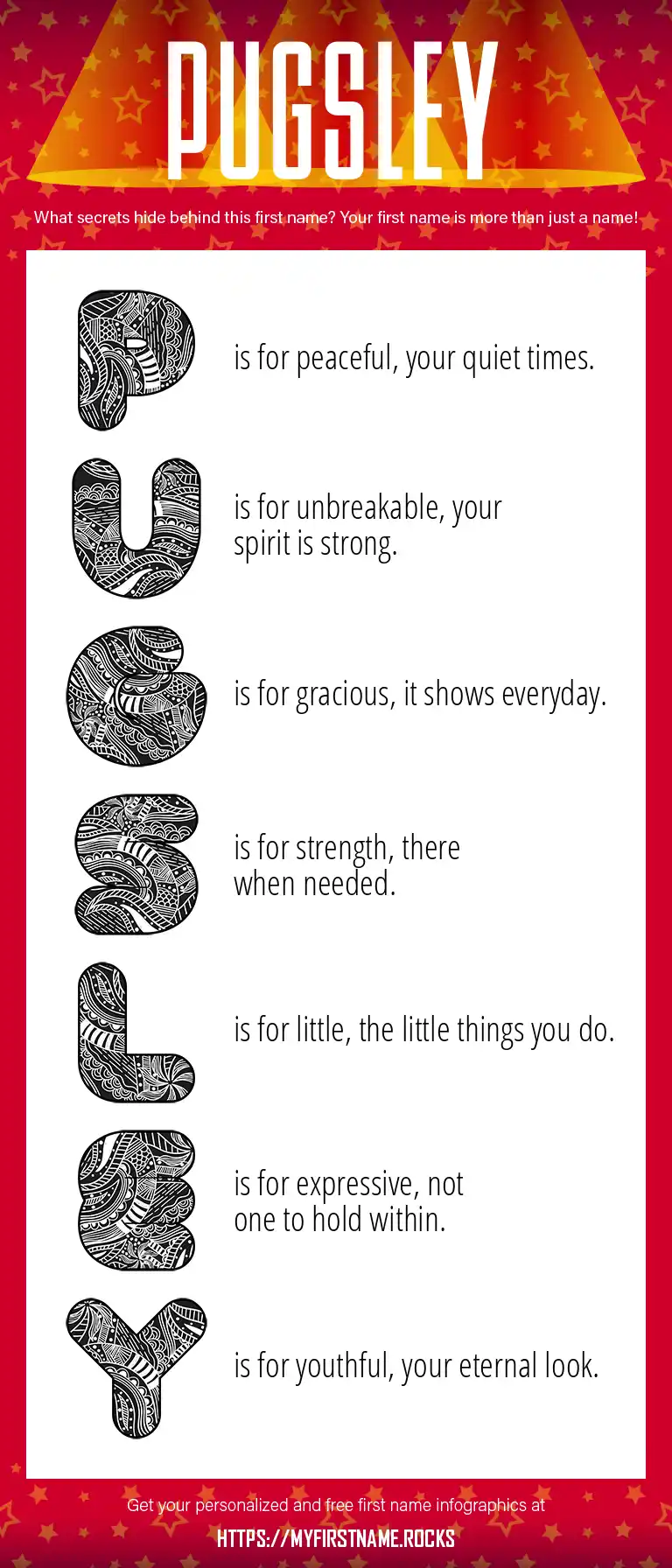 PUGSLEY

What secrets hide behind this first name? Your first name is more than just a name!

P is for peaceful, your quiet times.

U is for unbreakable, your spirit is strong.

G is for gracious, it shows everyday.

S is for strength, there when needed.

L is for little, the little things you do.

E is for expressive, not one to hold within.

Y is for youthful, your eternal look.

Get your personalized and free first name infographics at

HTTPS://MYFIRSTNAME.ROCKS