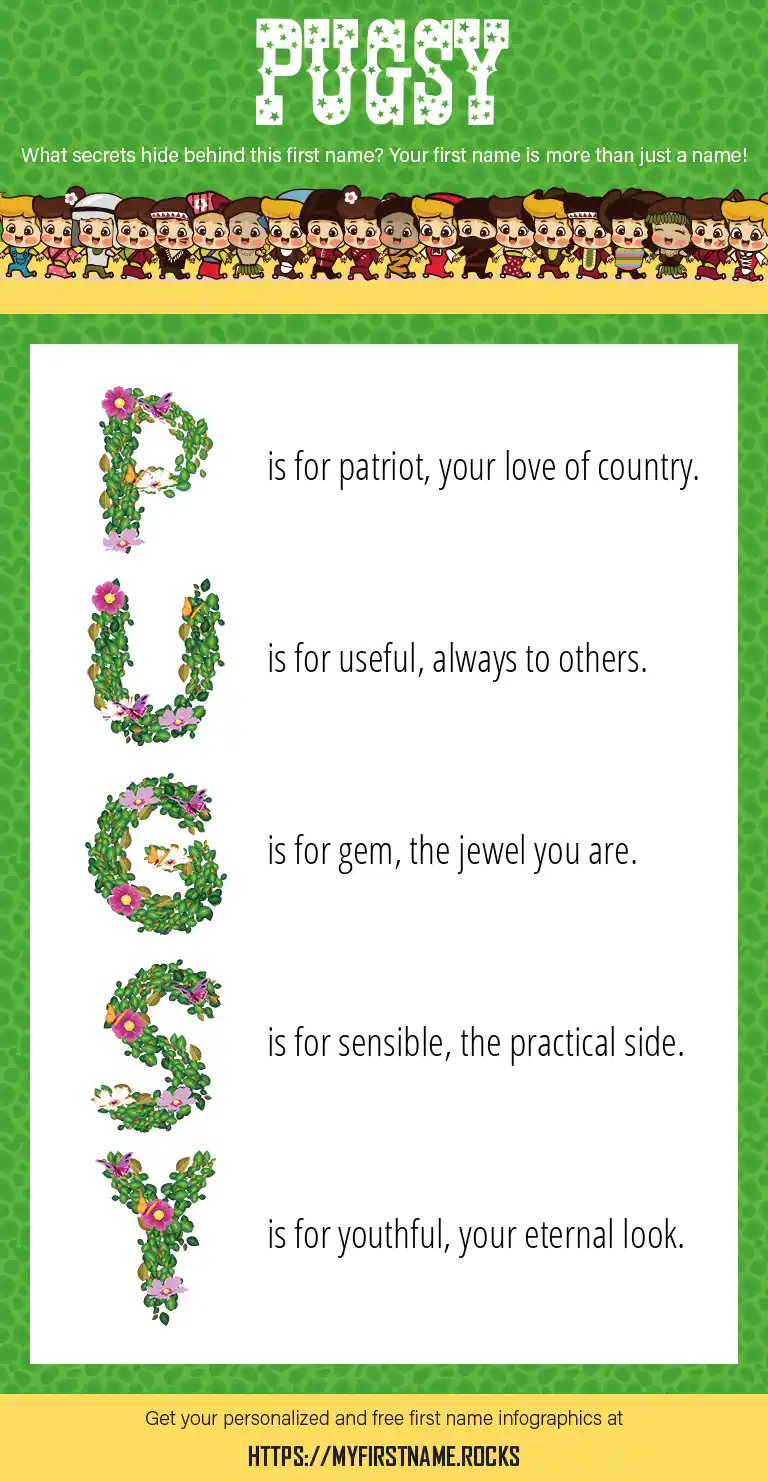 PUGSY

What secrets hide behind this first name? Your first name is more than just a name!

P is for patriot, your love of country.

U is for useful, always to others.

G is for gem, the jewel you are.

S is for sensible, the practical side.

Y is for youthful, your eternal look.

Get your personalized and free first name infographics at

HTTPS://MYFIRSTNAME.ROCKS