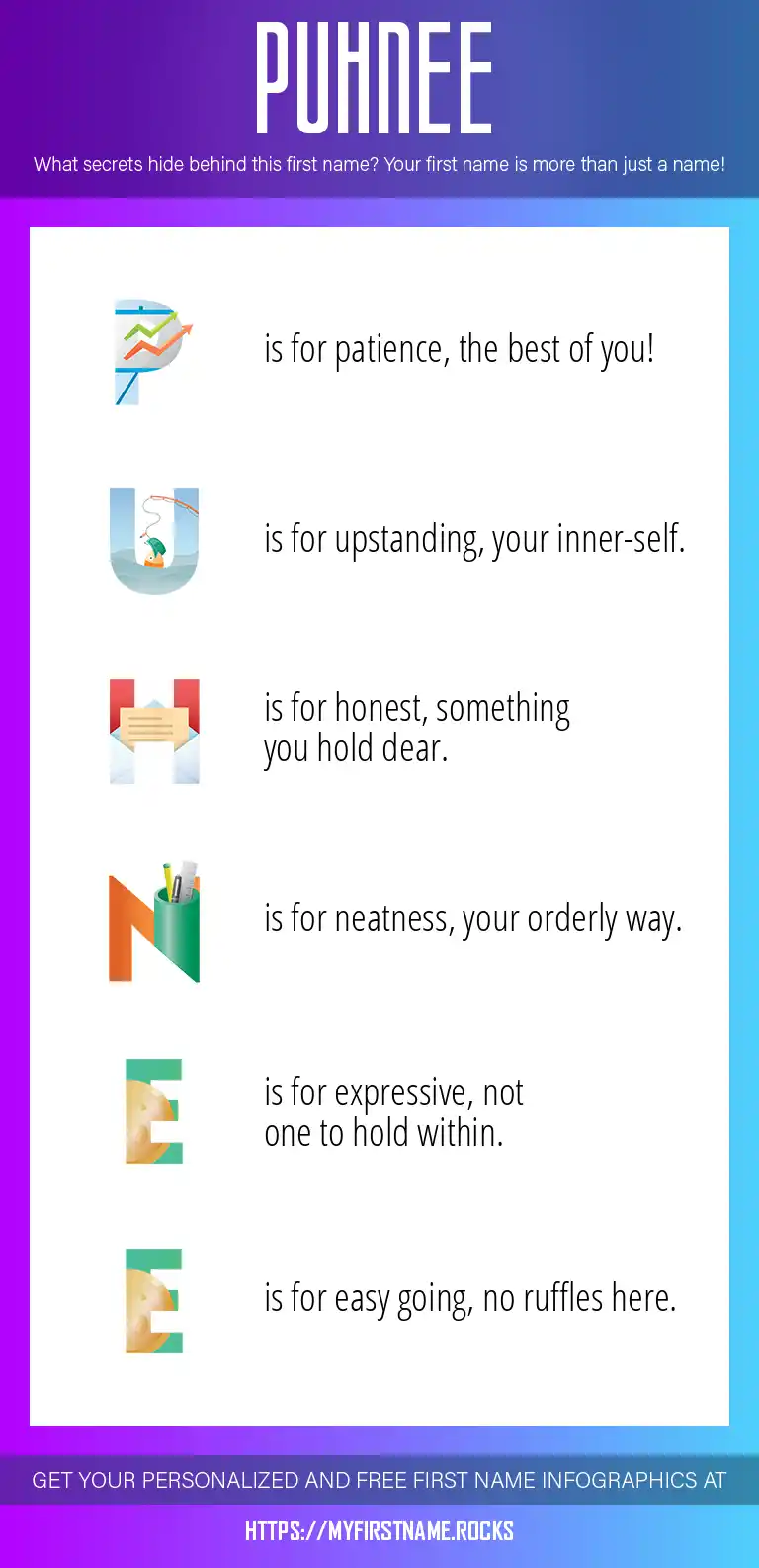 PUHNEE

What secrets hide behind this first name? Your first name is more than just a name!

P is for patience, the best of you!

U is for upstanding, your inner-self.

H is for honest, something you hold dear.

N is for neatness, your orderly way.

E is for expressive, not one to hold within.

E is for easy going, no ruffles here.

GET YOUR PERSONALIZED AND FREE FIRST NAME INFOGRAPHICS AT

HTTPS://MYFIRSTNAME.ROCKS