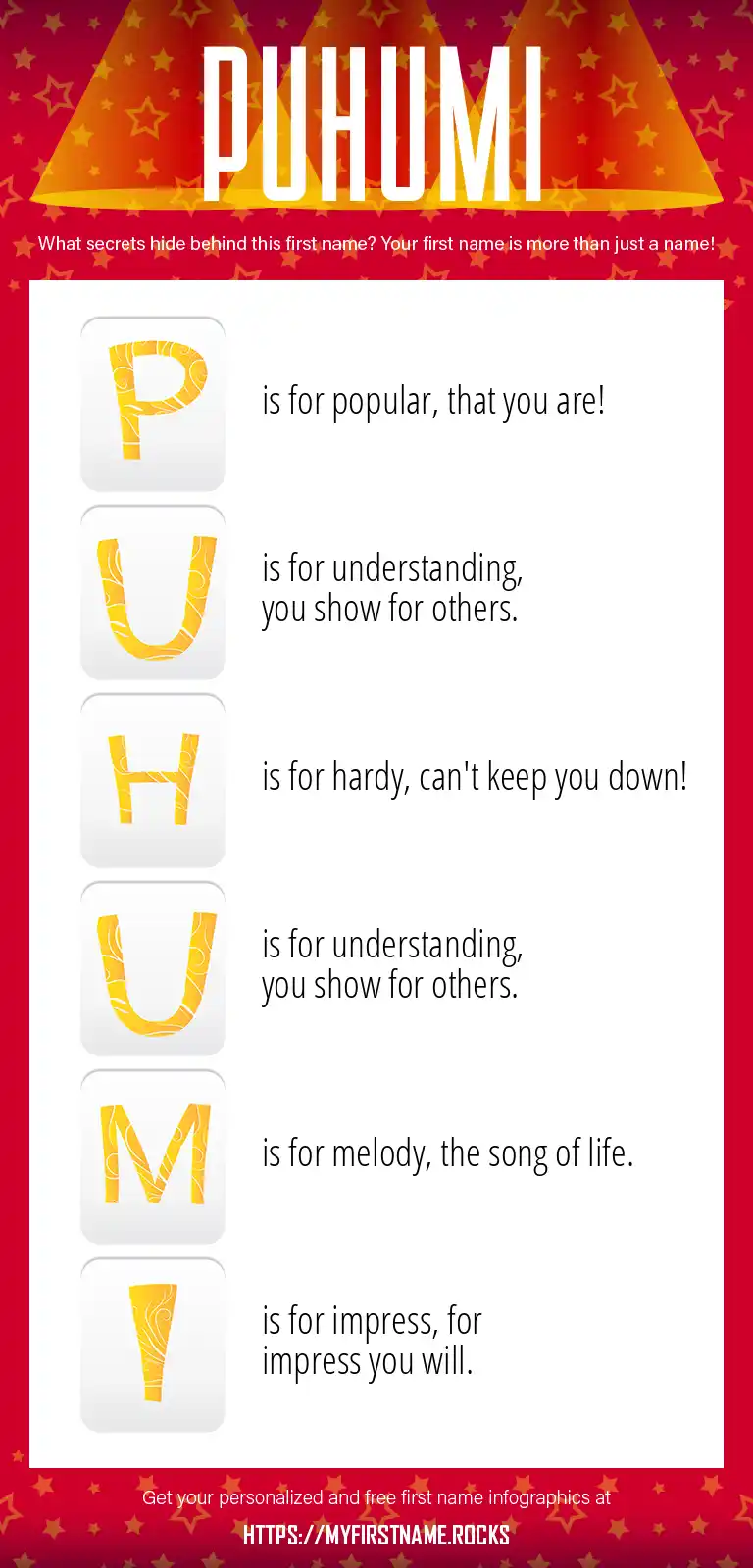 PUHUMI

What secrets hide behind this first name? Your first name is more than just a name!

P

is for popular, that you are!

U

is for understanding, you show for others.

H

is for hardy, can't keep you down!

U

is for understanding, you show for others.

M

is for melody, the song of life.

I

is for impress, for impress you will.

Get your personalized and free first name infographics at

HTTPS://MYFIRSTNAME.ROCKS