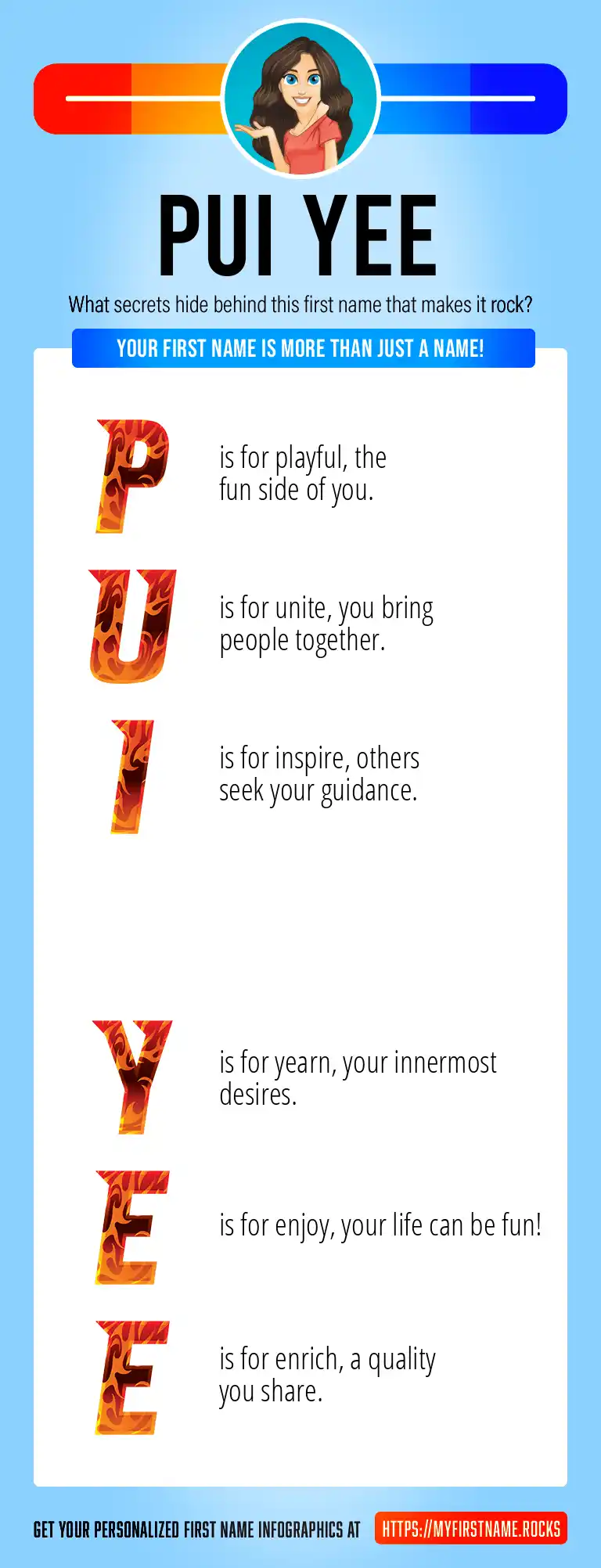 PUI YEE

What secrets hide behind this first name that makes it rock?

YOUR FIRST NAME IS MORE THAN JUST A NAME!

P is for playful, the fun side of you.

U is for unite, you bring people together.

I is for inspire, others seek your guidance.

Y is for yearn, your innermost desires.

E is for enjoy, your life can be fun!

E is for enrich, a quality you share.

GET YOUR PERSONALIZED FIRST NAME INFOGRAPHICS AT HTTPS://MYFIRSTNAME.ROCKS