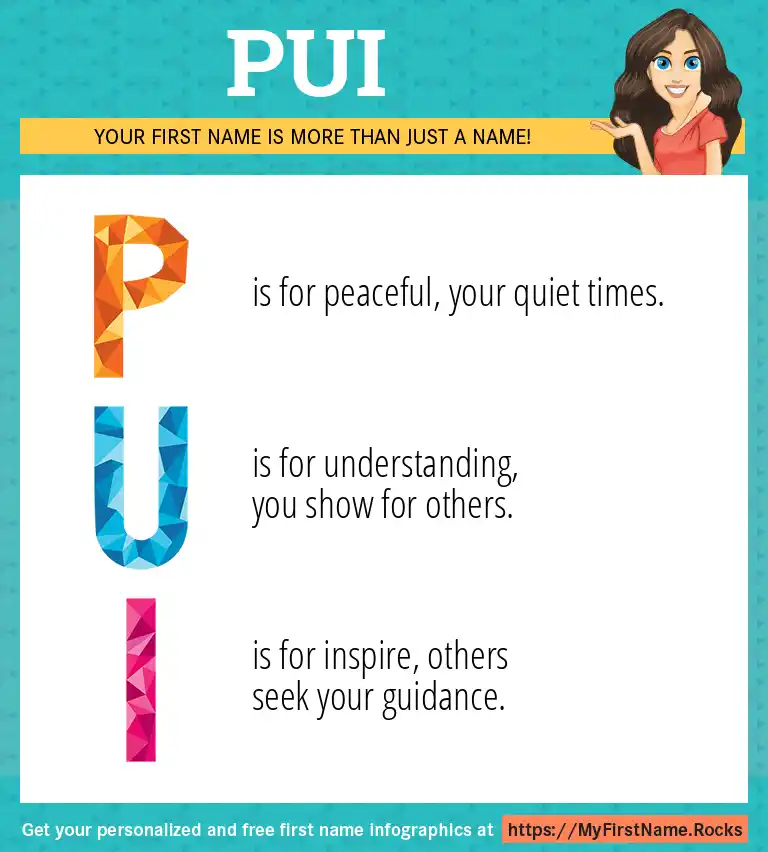 PUI

YOUR FIRST NAME IS MORE THAN JUST A NAME!

P is for peaceful, your quiet times.

U is for understanding, you show for others.

I is for inspire, others seek your guidance.

Get your personalized and free first name infographics at https://MyFirstName.Rocks