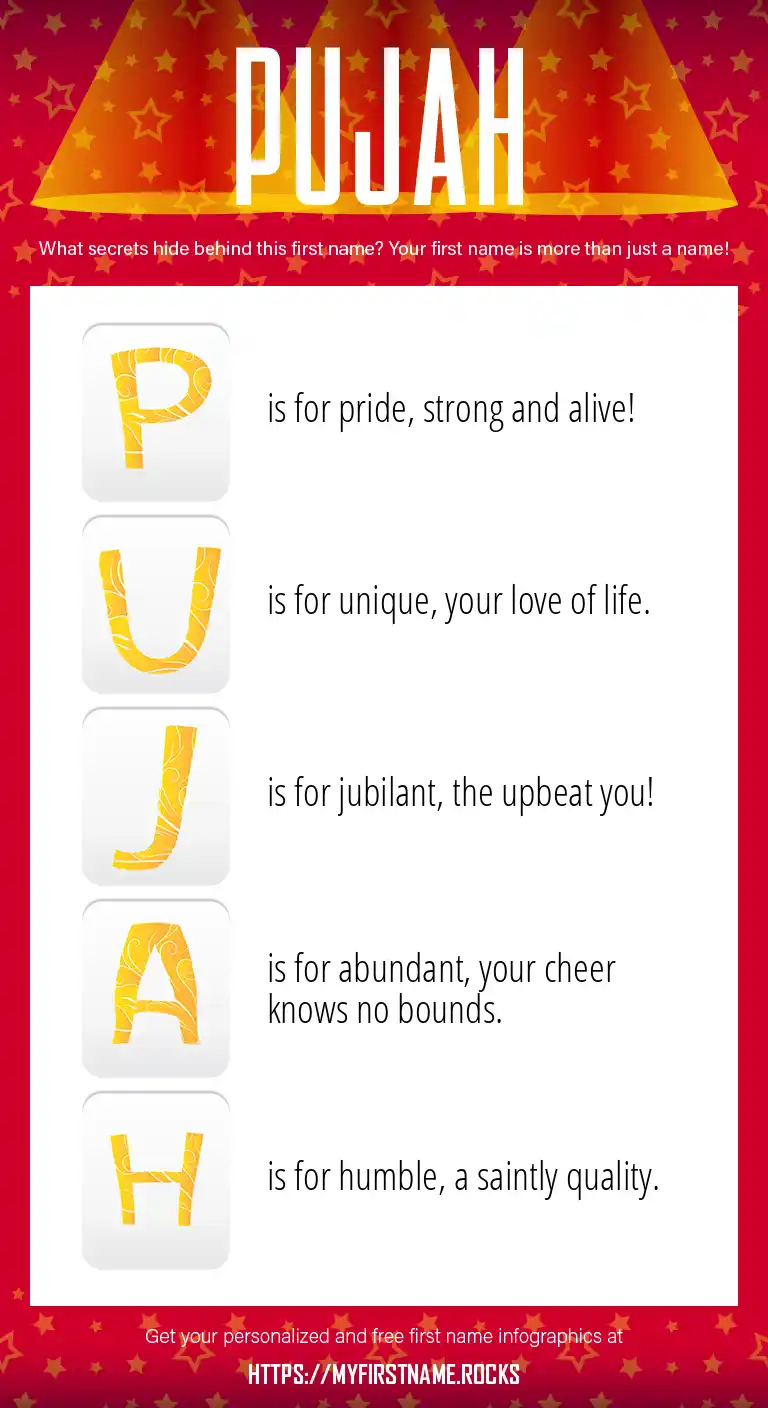 PUJAH

What secrets hide behind this first name? Your first name is more than just a name!

P is for pride, strong and alive!

U is for unique, your love of life.

J is for jubilant, the upbeat you!

A is for abundant, your cheer knows no bounds.

H is for humble, a saintly quality.

Get your personalized and free first name infographics at

HTTPS://MYFIRSTNAME.ROCKS