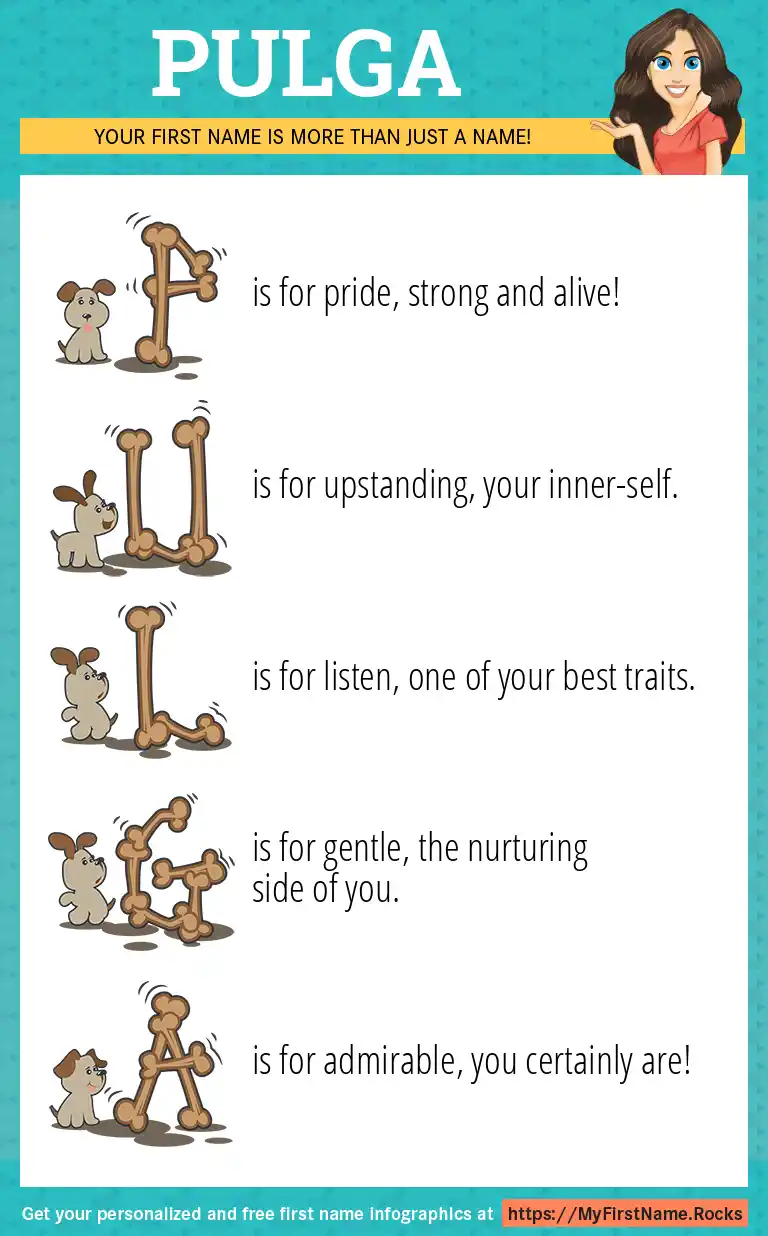 PULGA

YOUR FIRST NAME IS MORE THAN JUST A NAME!

P is for pride, strong and alive!

U is for upstanding, your inner-self.

L is for listen, one of your best traits.

G is for gentle, the nurturing side of you.

A is for admirable, you certainly are!

Get your personalized and free first name infographics at https://MyFirstName.Rocks