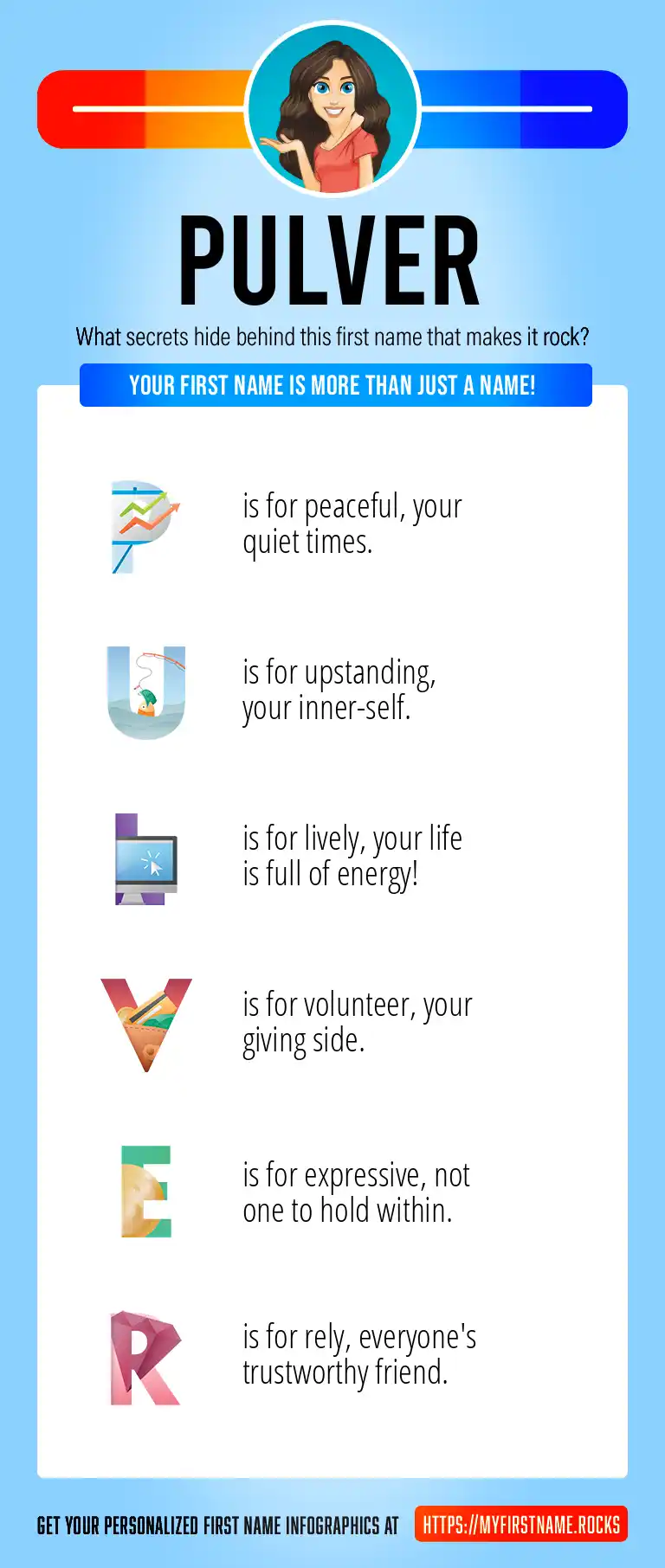 PULVER

What secrets hide behind this first name that makes it rock?

YOUR FIRST NAME IS MORE THAN JUST A NAME!

P is for peaceful, your quiet times.

U is for upstanding, your inner-self.

L is for lively, your life is full of energy!

V is for volunteer, your giving side.

E is for expressive, not one to hold within.

R is for rely, everyone's trustworthy friend.

GET YOUR PERSONALIZED FIRST NAME INFOGRAPHICS AT HTTPS://MYFIRSTNAME.ROCKS