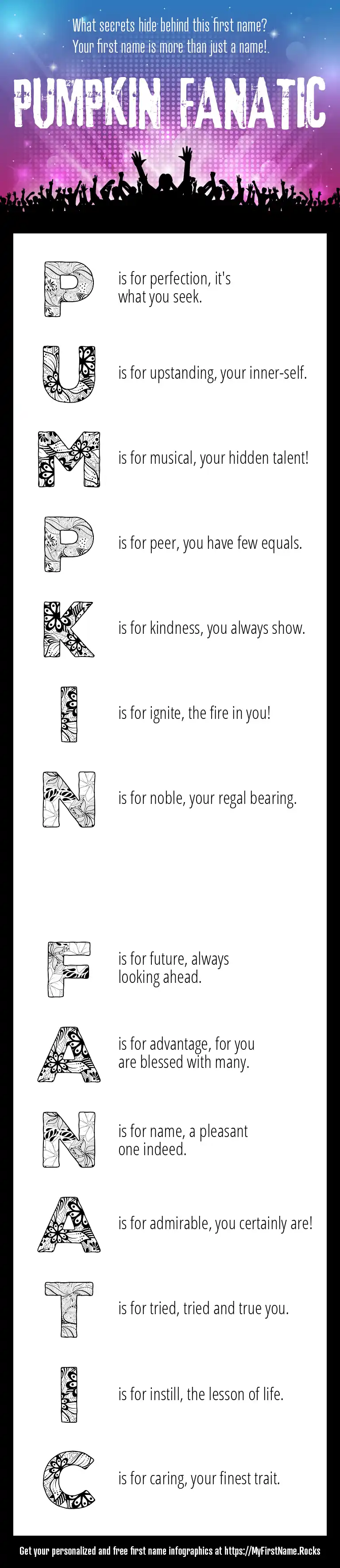 What secrets hide behind this first name?
Your first name is more than just a name!.

PUMPKIN FANATIC

P is for perfection, it's what you seek.

U is for upstanding, your inner-self.

M is for musical, your hidden talent!

P is for peer, you have few equals.

K is for kindness, you always show.

I is for ignite, the fire in you!

N is for noble, your regal bearing.

F is for future, always looking ahead.

A is for advantage, for you are blessed with many.

N is for name, a pleasant one indeed.

A is for admirable, you certainly are!

T is for tried, tried and true you.

I is for instill, the lesson of life.

C is for caring, your finest trait.

Get your personalized and free first name infographics at https://MyFirstName.Rocks