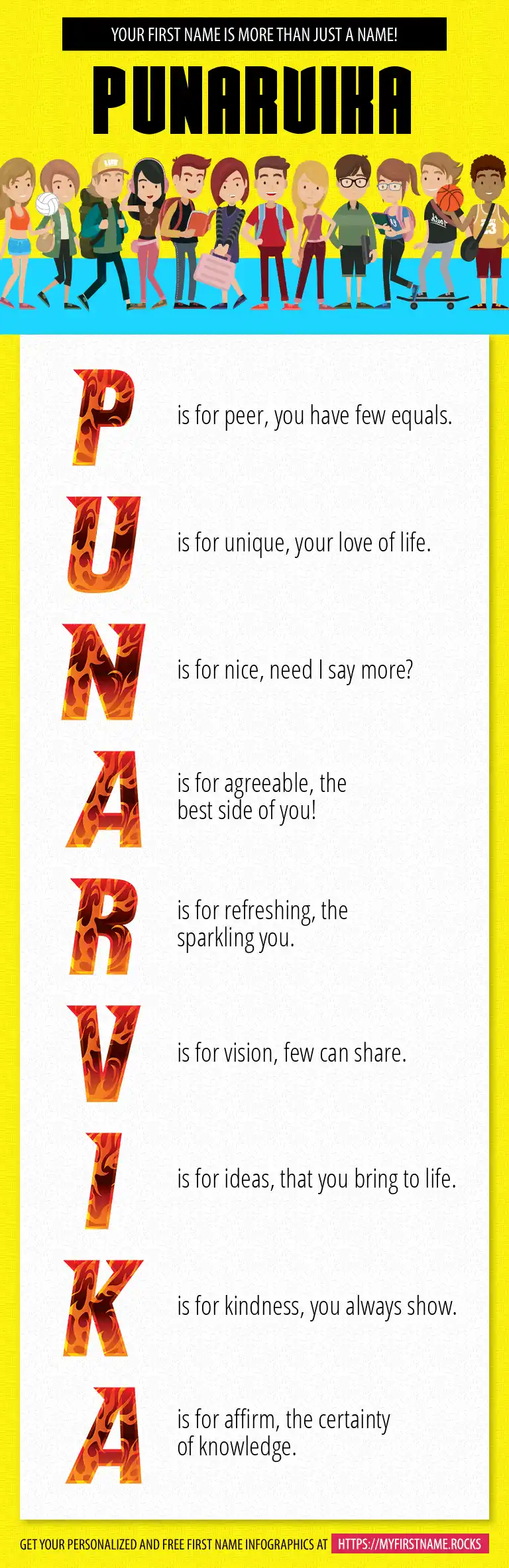 YOUR FIRST NAME IS MORE THAN JUST A NAME!

PUNARVIKA

P is for peer, you have few equals.

U is for unique, your love of life.

N is for nice, need I say more?

A is for agreeable, the best side of you!

R is for refreshing, the sparkling you.

V is for vision, few can share.

I is for ideas, that you bring to life.

K is for kindness, you always show.

A is for affirm, the certainty of knowledge.

GET YOUR PERSONALIZED AND FREE FIRST NAME INFOGRAPHICS AT HTTPS://MYFIRSTNAME.ROCKS