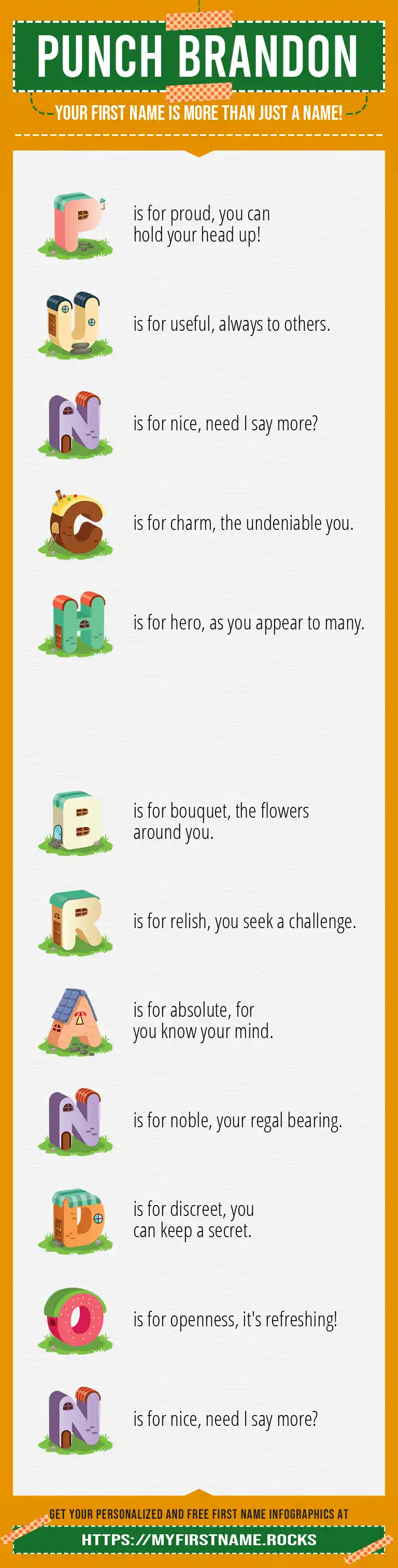 PUNCH BRANDON

YOUR FIRST NAME IS MORE THAN JUST A NAME!

P is for proud, you can hold your head up!

U is for useful, always to others.

N is for nice, need I say more?

C is for charm, the undeniable you.

H is for hero, as you appear to many.

B is for bouquet, the flowers around you.

R is for relish, you seek a challenge.

A is for absolute, for you know your mind.

N is for noble, your regal bearing.

D is for discreet, you can keep a secret.

O is for openness, it's refreshing!

N is for nice, need I say more?

GET YOUR PERSONALIZED AND FREE FIRST NAME INFOGRAPHICS AT

HTTPS://MYFIRSTNAME.ROCKS