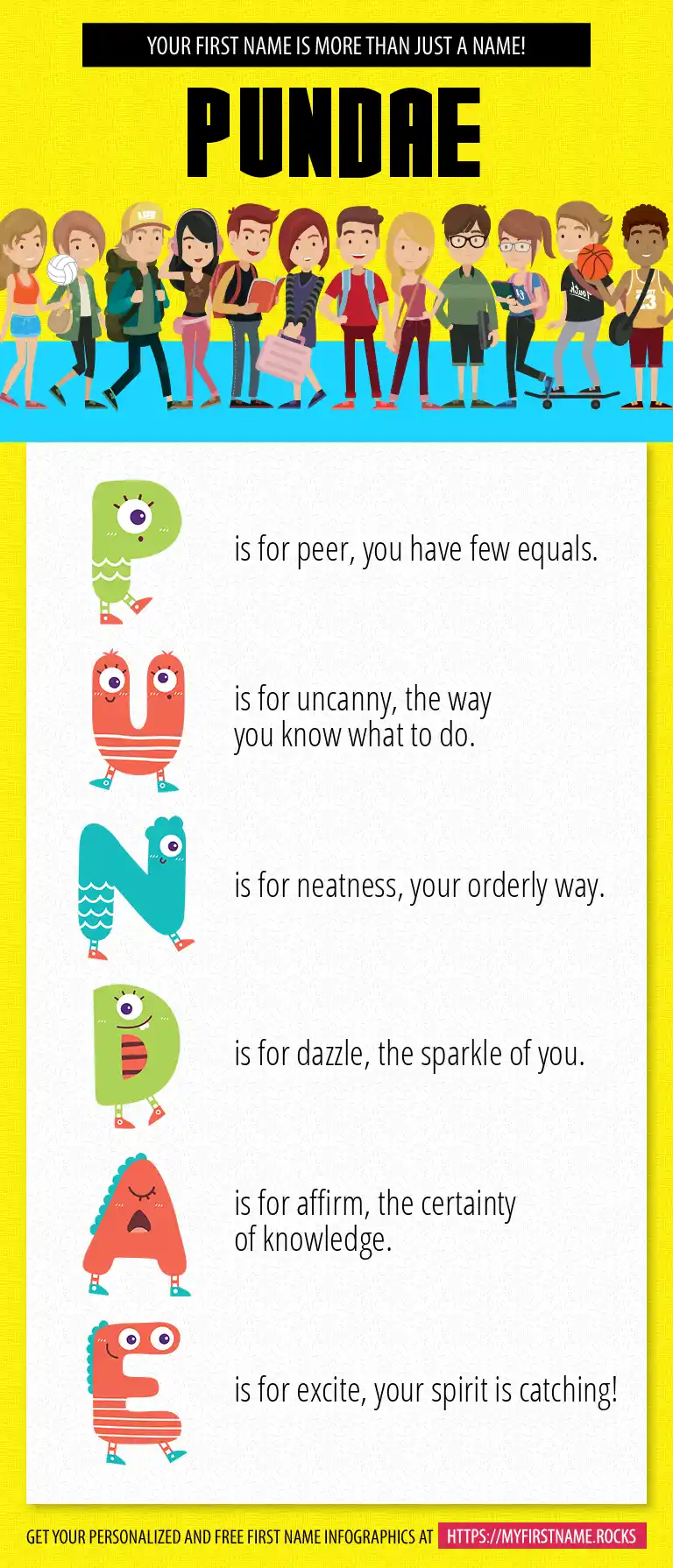 YOUR FIRST NAME IS MORE THAN JUST A NAME!

PUNDAE

P is for peer, you have few equals.

U is for uncanny, the way you know what to do.

N is for neatness, your orderly way.

D is for dazzle, the sparkle of you.

A is for affirm, the certainty of knowledge.

E is for excite, your spirit is catching!

GET YOUR PERSONALIZED AND FREE FIRST NAME INFOGRAPHICS AT HTTPS://MYFIRSTNAME.ROCKS