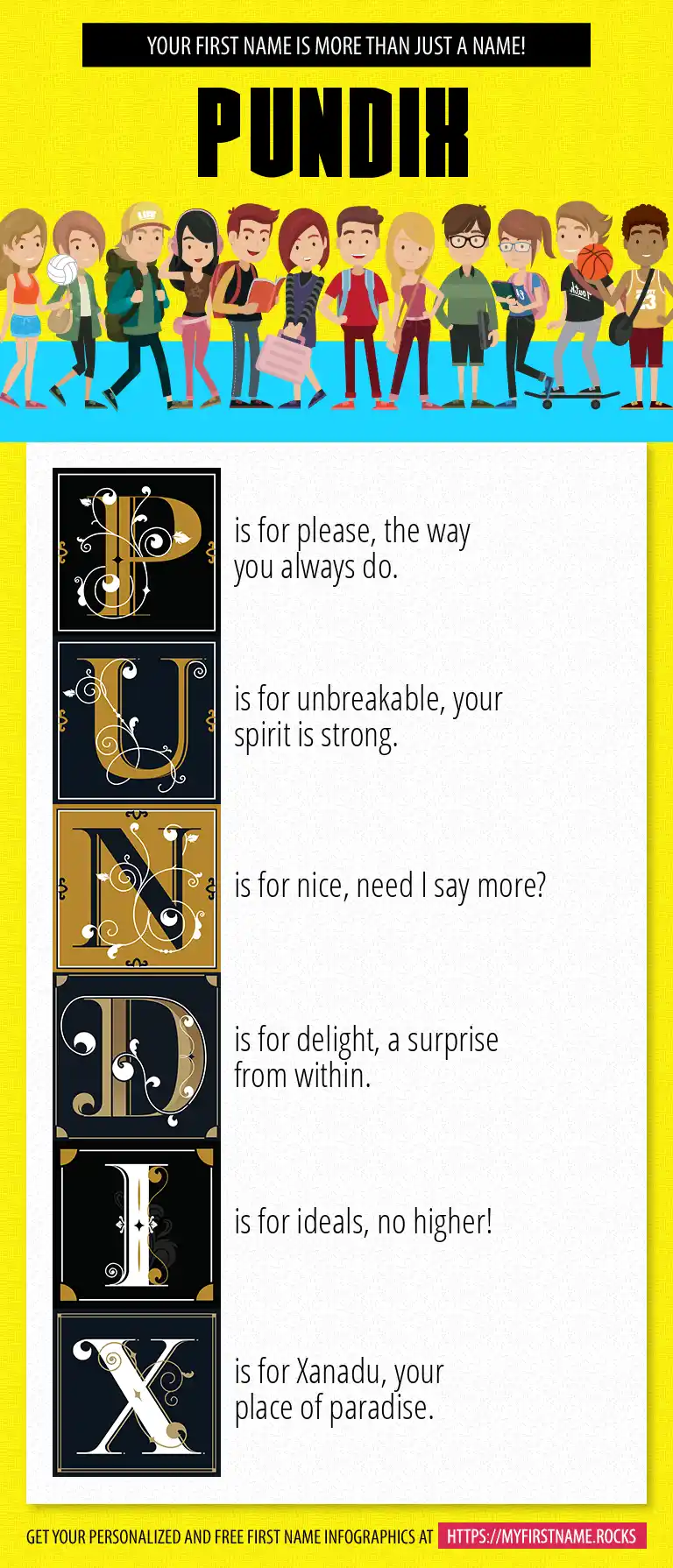 YOUR FIRST NAME IS MORE THAN JUST A NAME!

PUNDIX

P is for please, the way you always do.

U is for unbreakable, your spirit is strong.

N is for nice, need I say more?

D is for delight, a surprise from within.

I is for ideals, no higher!

X is for Xanadu, your place of paradise.

GET YOUR PERSONALIZED AND FREE FIRST NAME INFOGRAPHICS AT HTTPS://MYFIRSTNAME.ROCKS