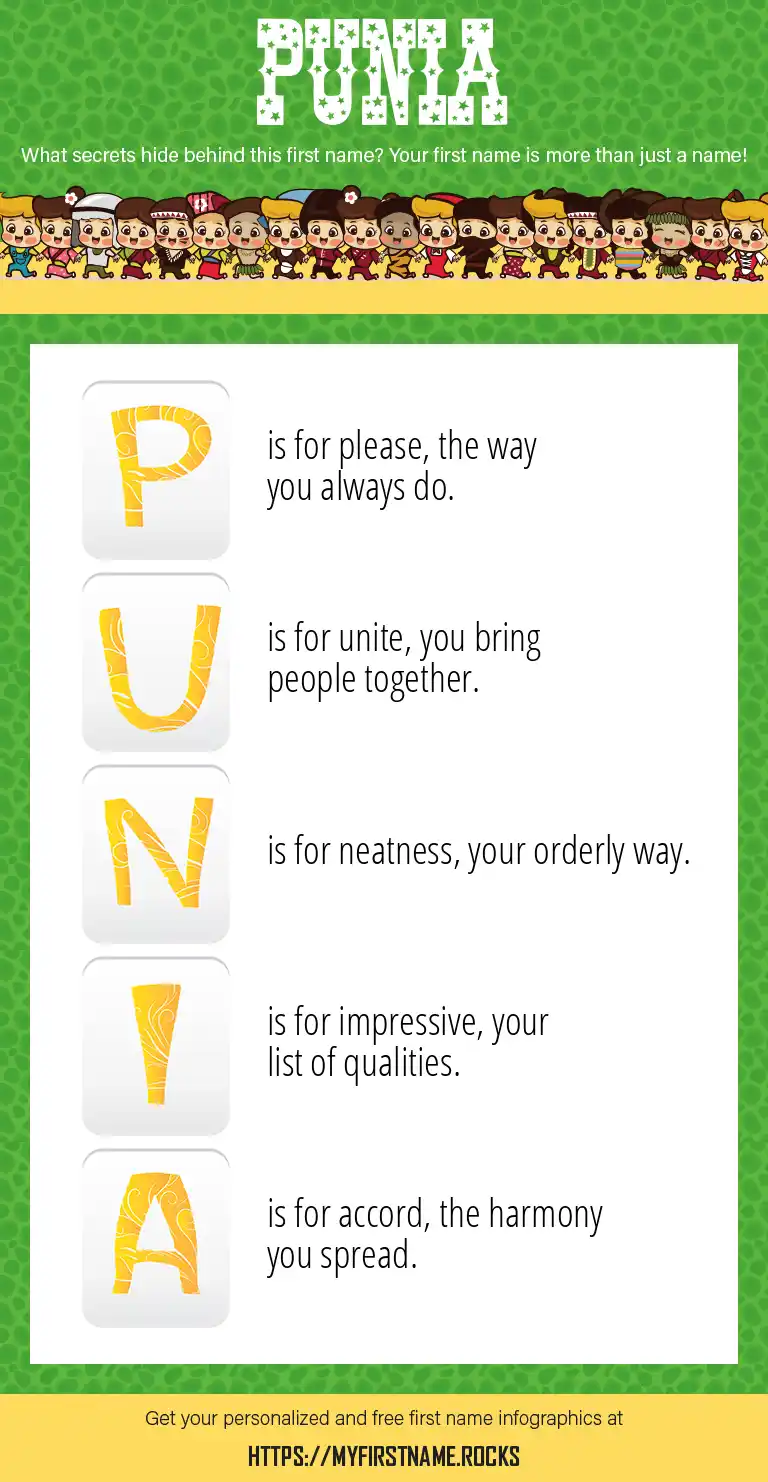 PUNIA

What secrets hide behind this first name? Your first name is more than just a name!

P is for please, the way you always do.

U is for unite, you bring people together.

N is for neatness, your orderly way.

I is for impressive, your list of qualities.

A is for accord, the harmony you spread.

Get your personalized and free first name infographics at

HTTPS://MYFIRSTNAME.ROCKS