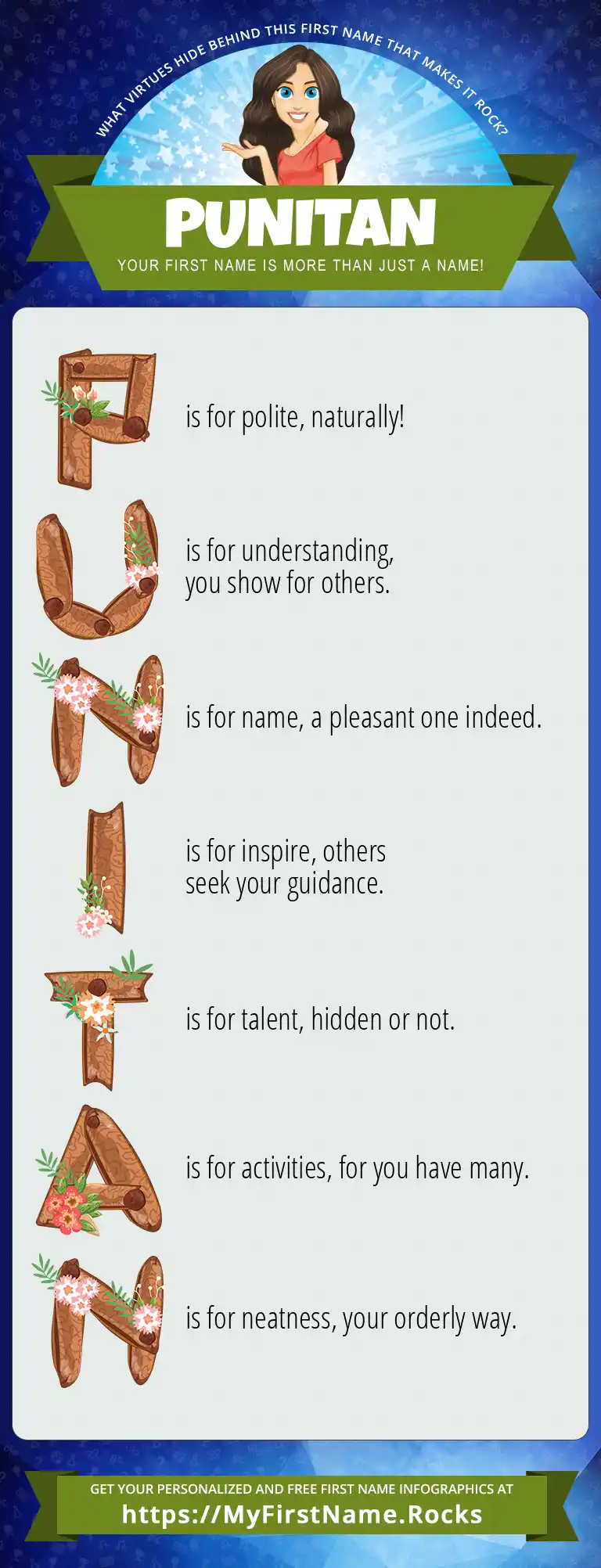 WHAT VIRTUES HIDE BEHIND THIS FIRST NAME THAT MAKES IT ROCK?

PUNITAN

YOUR FIRST NAME IS MORE THAN JUST A NAME!

P is for polite, naturally!

U is for understanding, you show for others.

N is for name, a pleasant one indeed.

I is for inspire, others seek your guidance.

T is for talent, hidden or not.

A is for activities, for you have many.

N is for neatness, your orderly way.

GET YOUR PERSONALIZED AND FREE FIRST NAME INFOGRAPHICS AT

https://MyFirstName.Rocks