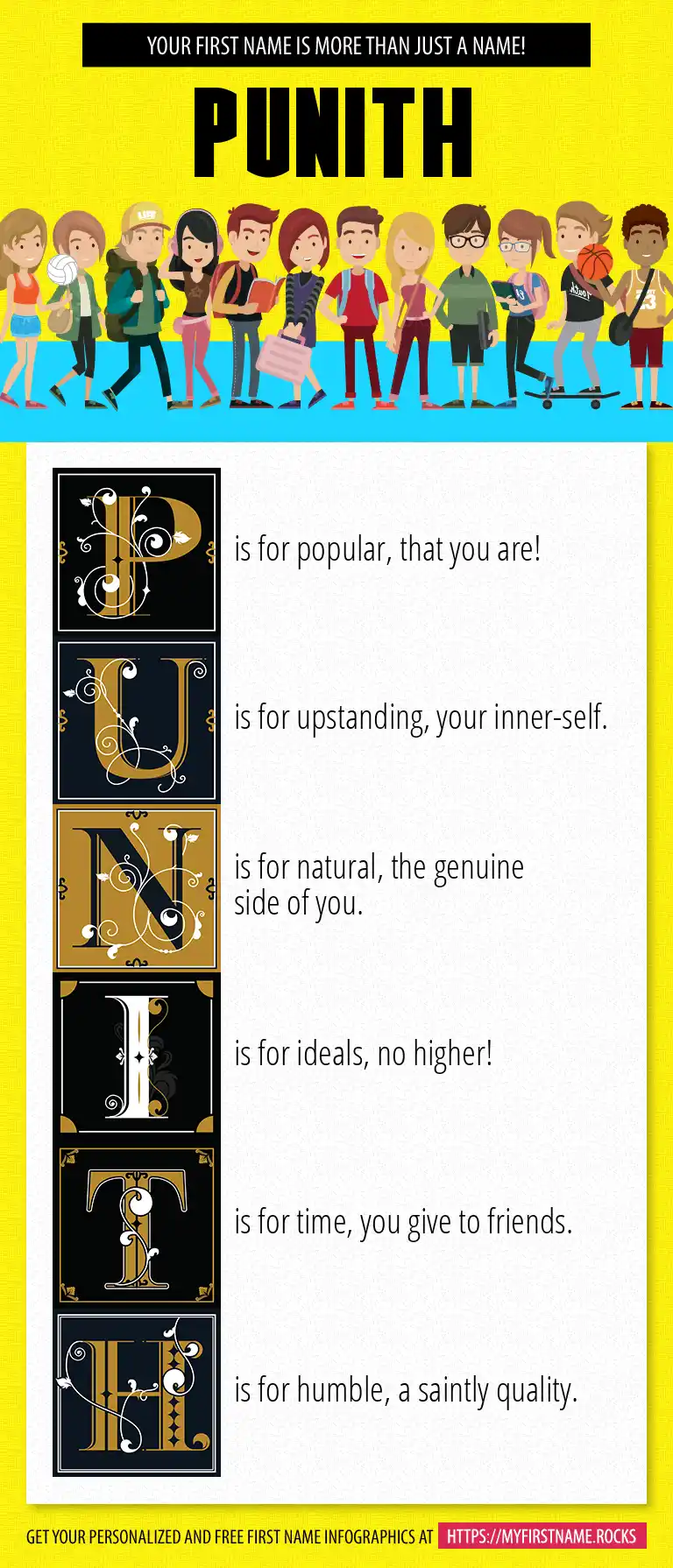 YOUR FIRST NAME IS MORE THAN JUST A NAME!

PUNITH

P is for popular, that you are!

U is for upstanding, your inner-self.

N is for natural, the genuine side of you.

I is for ideals, no higher!

T is for time, you give to friends.

H is for humble, a saintly quality.

GET YOUR PERSONALIZED AND FREE FIRST NAME INFOGRAPHICS AT HTTPS://MYFIRSTNAME.ROCKS