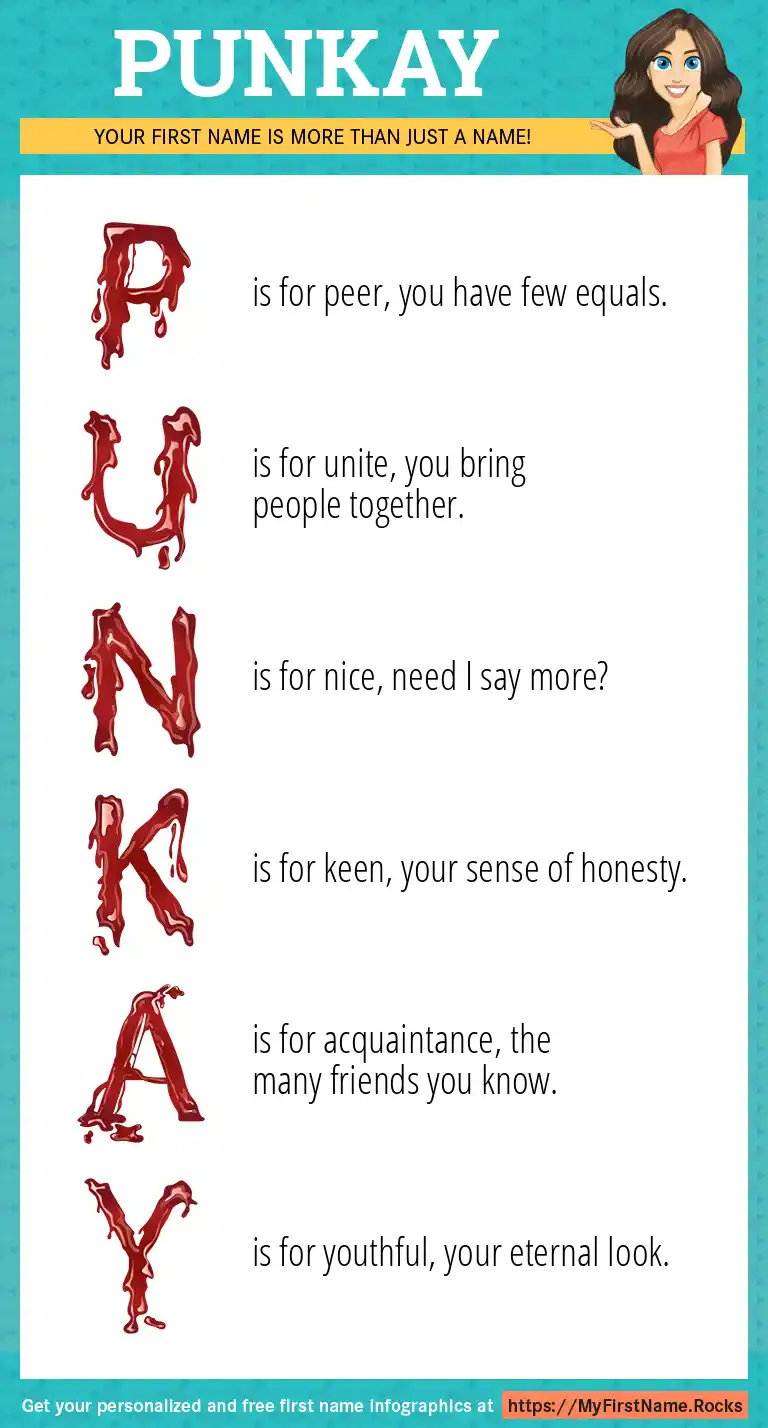 PUNKAY

YOUR FIRST NAME IS MORE THAN JUST A NAME!

P is for peer, you have few equals.

U is for unite, you bring people together.

N is for nice, need I say more?

K is for keen, your sense of honesty.

A is for acquaintance, the many friends you know.

Y is for youthful, your eternal look.

Get your personalized and free first name infographics at https://MyFirstName.Rocks