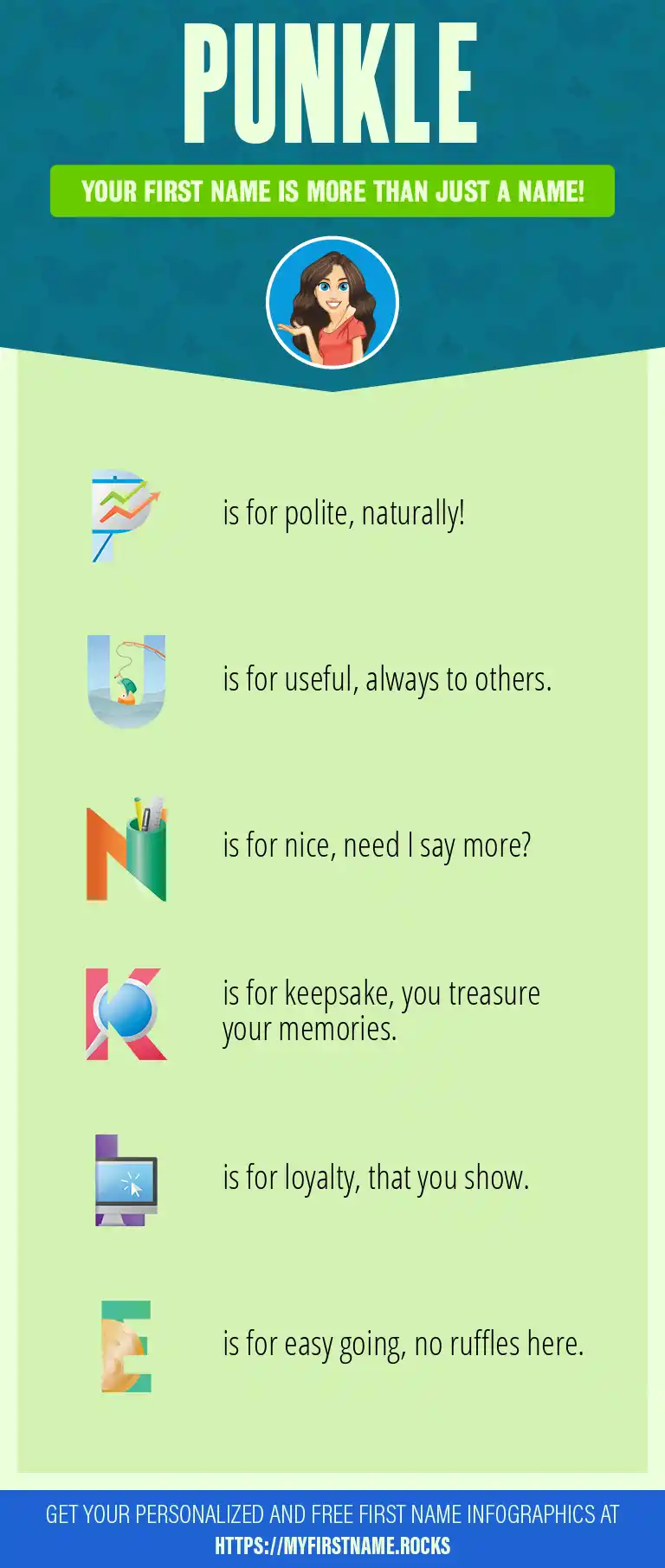 PUNKLE

YOUR FIRST NAME IS MORE THAN JUST A NAME!

P is for polite, naturally!

U is for useful, always to others.

N is for nice, need I say more?

K is for keepsake, you treasure your memories.

L is for loyalty, that you show.

E is for easy going, no ruffles here.

GET YOUR PERSONALIZED AND FREE FIRST NAME INFOGRAPHICS AT HTTPS://MYFIRSTNAME.ROCKS