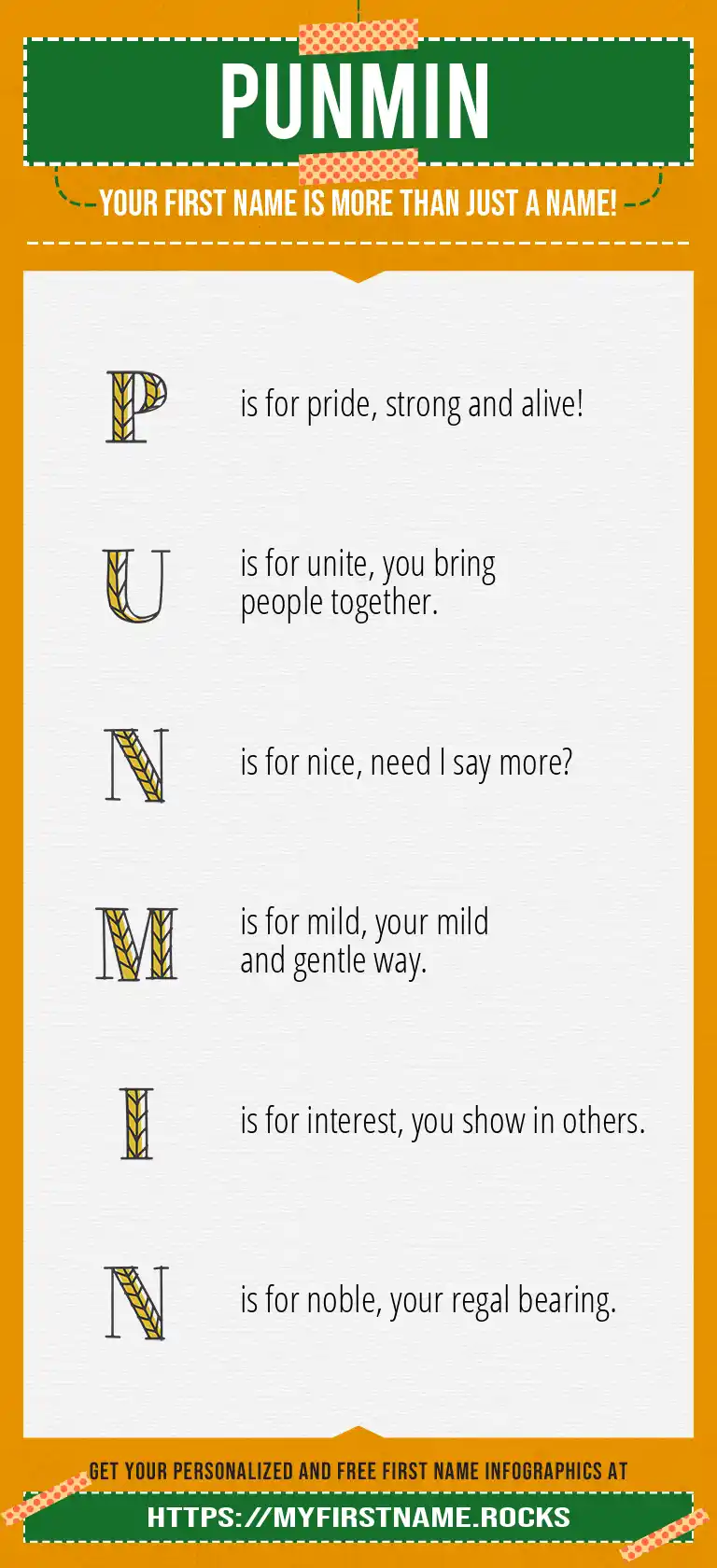 PUNMIN

YOUR FIRST NAME IS MORE THAN JUST A NAME!

P is for pride, strong and alive!

U is for unite, you bring people together.

N is for nice, need I say more?

M is for mild, your mild and gentle way.

I is for interest, you show in others.

N is for noble, your regal bearing.

GET YOUR PERSONALIZED AND FREE FIRST NAME INFOGRAPHICS AT

HTTPS://MYFIRSTNAME.ROCKS