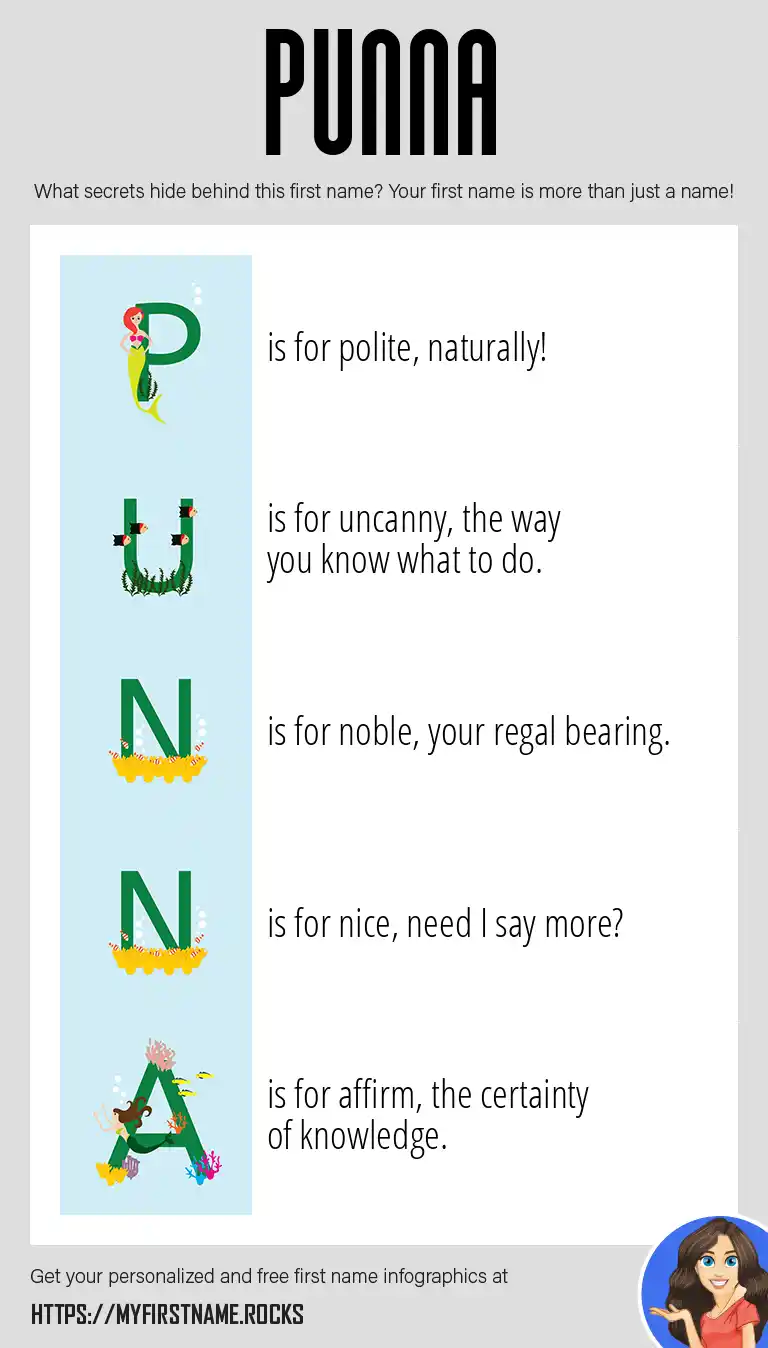 PUNNA

What secrets hide behind this first name? Your first name is more than just a name!

P is for polite, naturally!

U is for uncanny, the way you know what to do.

N is for noble, your regal bearing.

N is for nice, need I say more?

A is for affirm, the certainty of knowledge.

Get your personalized and free first name infographics at

HTTPS://MYFIRSTNAME.ROCKS