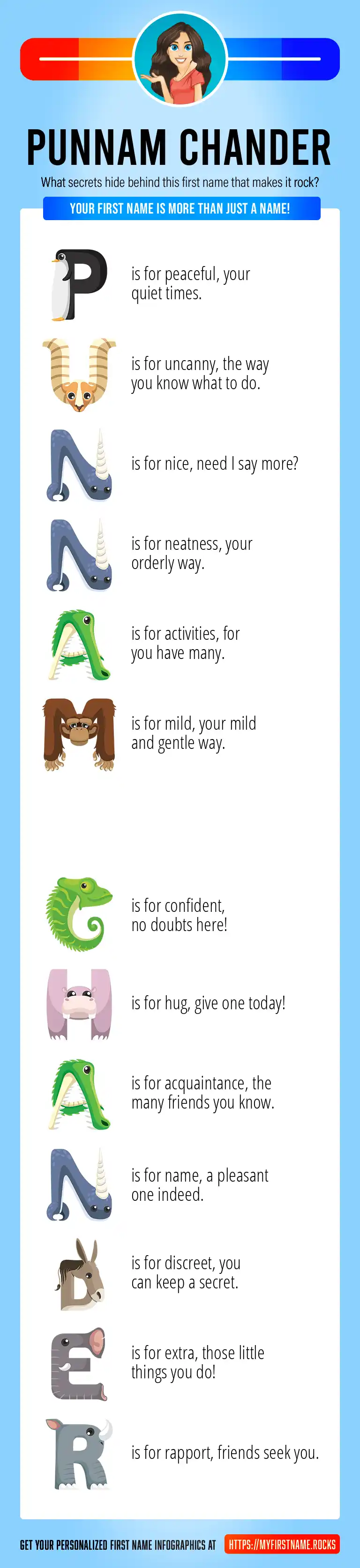 PUNNAM CHANDER

What secrets hide behind this first name that makes it rock?

YOUR FIRST NAME IS MORE THAN JUST A NAME!

P is for peaceful, your quiet times.

U is for uncanny, the way you know what to do.

N is for nice, need I say more?

N is for neatness, your orderly way.

A is for activities, for you have many.

M is for mild, your mild and gentle way.

C is for confident, no doubts here!

H is for hug, give one today!

A is for acquaintance, the many friends you know.

N is for name, a pleasant one indeed.

D is for discreet, you can keep a secret.

E is for extra, those little things you do!

R is for rapport, friends seek you.

GET YOUR PERSONALIZED FIRST NAME INFOGRAPHICS AT HTTPS://MYFIRSTNAME.ROCKS