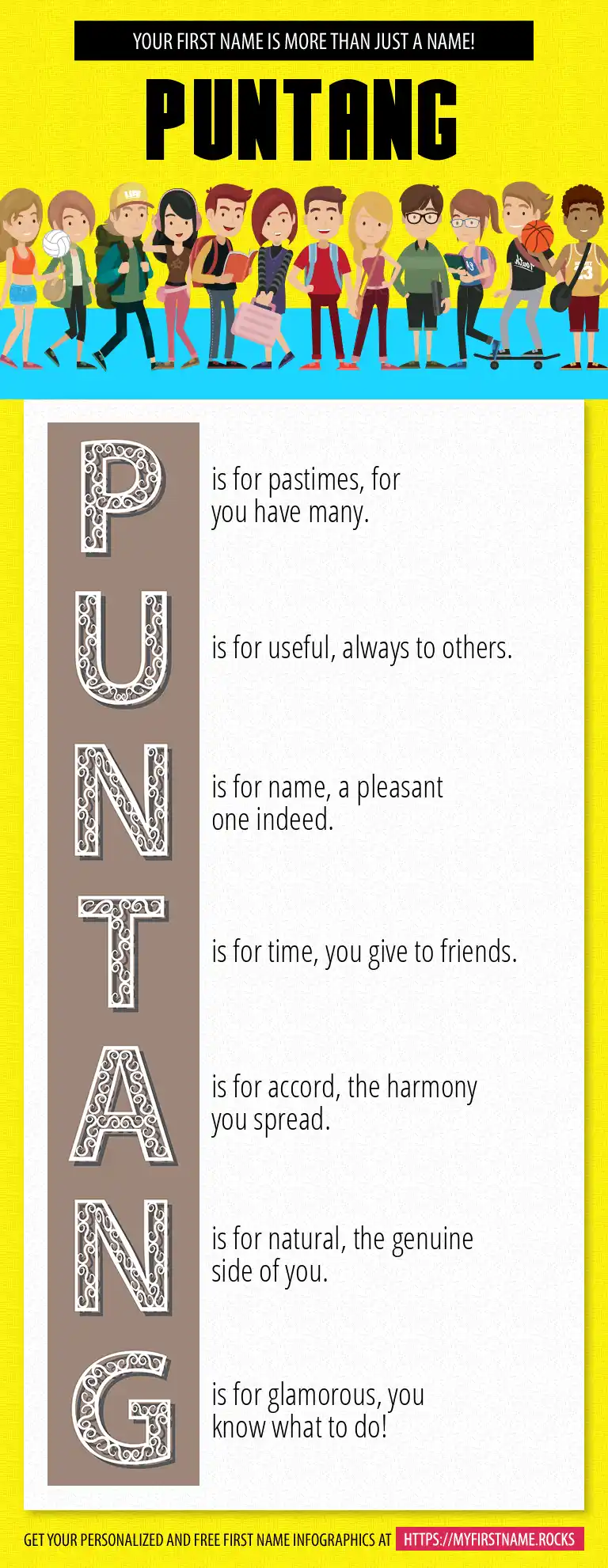 YOUR FIRST NAME IS MORE THAN JUST A NAME!

PUNTANG

P is for pastimes, for you have many.

U is for useful, always to others.

N is for name, a pleasant one indeed.

T is for time, you give to friends.

A is for accord, the harmony you spread.

N is for natural, the genuine side of you.

G is for glamorous, you know what to do!

GET YOUR PERSONALIZED AND FREE FIRST NAME INFOGRAPHICS AT HTTPS://MYFIRSTNAME.ROCKS