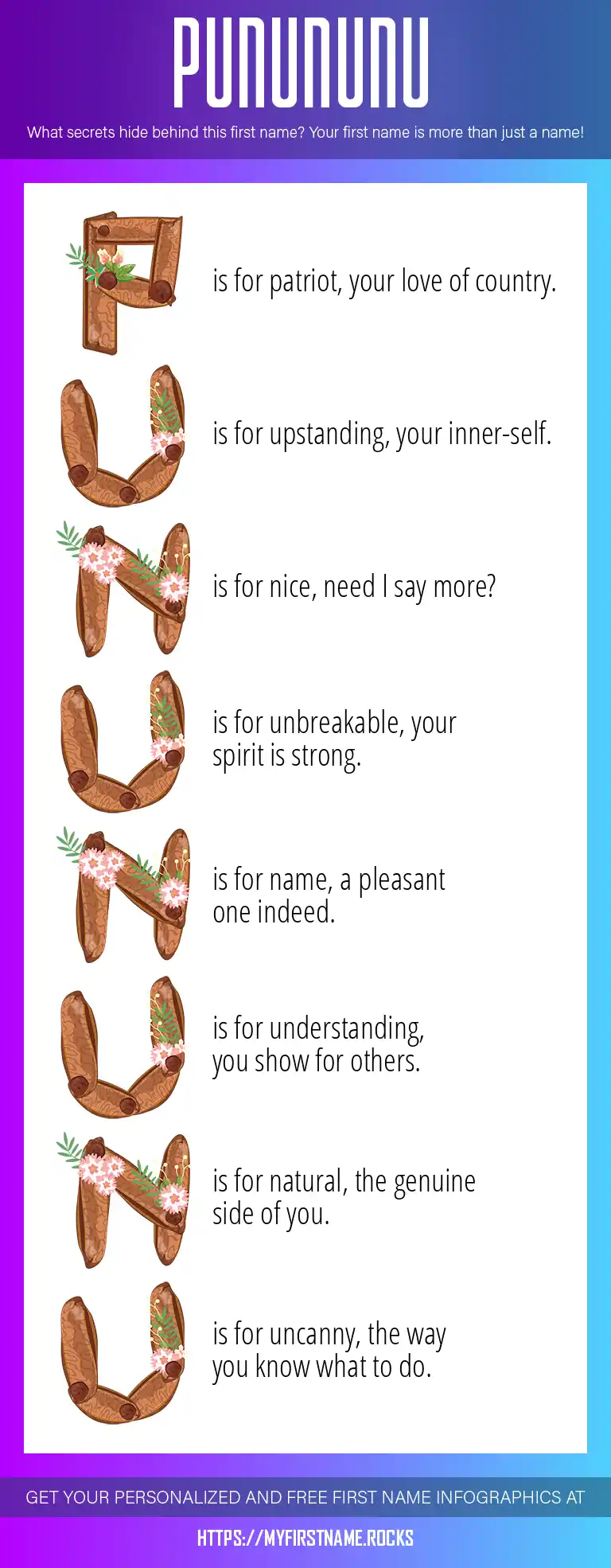 PUNUNUNU

What secrets hide behind this first name? Your first name is more than just a name!

P is for patriot, your love of country.

U is for upstanding, your inner-self.

N is for nice, need I say more?

U is for unbreakable, your spirit is strong.

N is for name, a pleasant one indeed.

U is for understanding, you show for others.

N is for natural, the genuine side of you.

U is for uncanny, the way you know what to do.

GET YOUR PERSONALIZED AND FREE FIRST NAME INFOGRAPHICS AT

HTTPS://MYFIRSTNAME.ROCKS