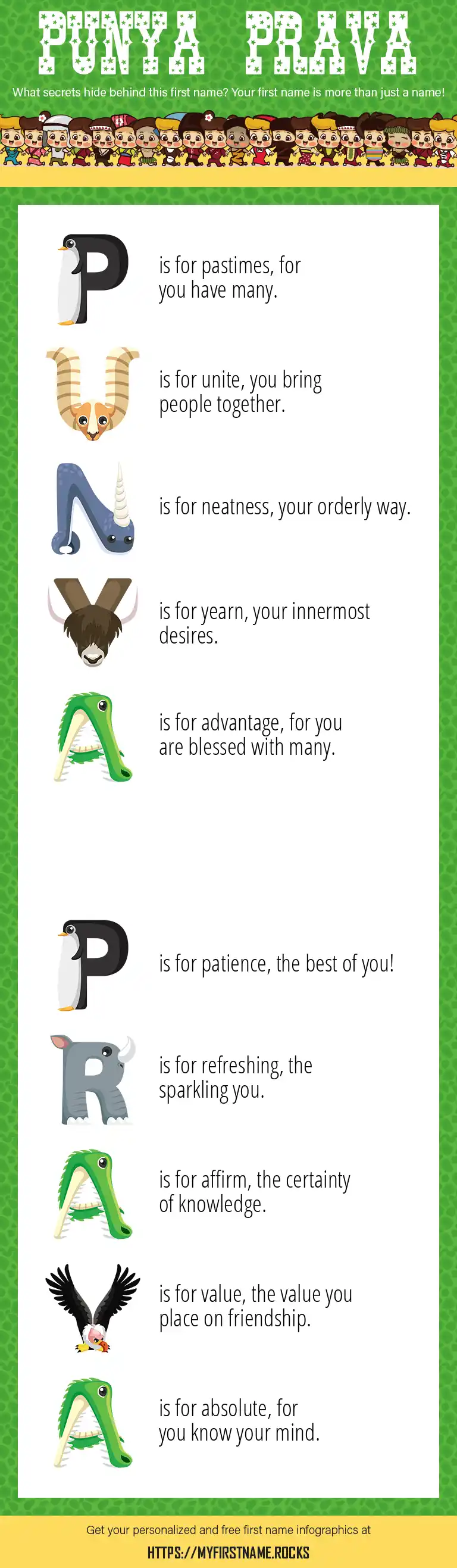 PUNYA PRAVA

What secrets hide behind this first name? Your first name is more than just a name!

P is for pastimes, for you have many.

U is for unite, you bring people together.

N is for neatness, your orderly way.

Y is for yearn, your innermost desires.

A is for advantage, for you are blessed with many.

P is for patience, the best of you!

R is for refreshing, the sparkling you.

A is for affirm, the certainty of knowledge.

V is for value, the value you place on friendship.

A is for absolute, for you know your mind.

Get your personalized and free first name infographics at

HTTPS://MYFIRSTNAME.ROCKS