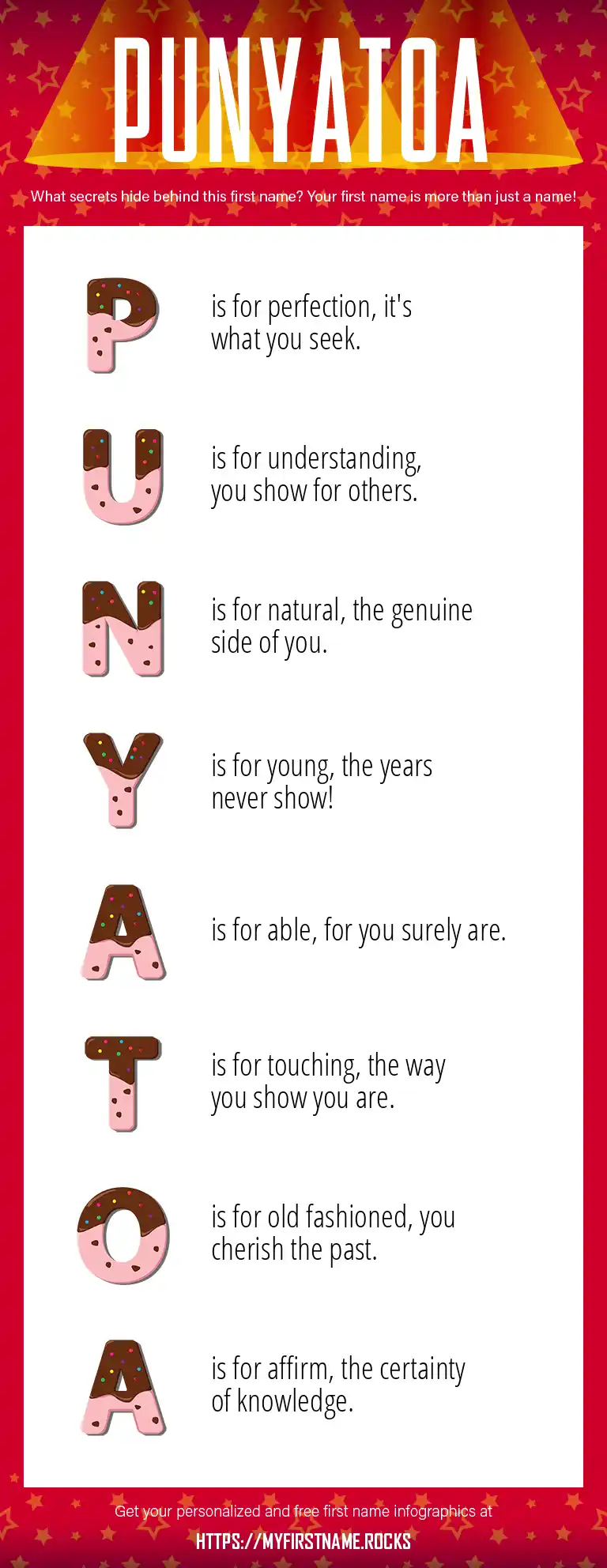 PUNYATOA

What secrets hide behind this first name? Your first name is more than just a name!

P is for perfection, it's what you seek.

U is for understanding, you show for others.

N is for natural, the genuine side of you.

Y is for young, the years never show!

A is for able, for you surely are.

T is for touching, the way you show you are.

O is for old fashioned, you cherish the past.

A is for affirm, the certainty of knowledge.

Get your personalized and free first name infographics at

HTTPS://MYFIRSTNAME.ROCKS