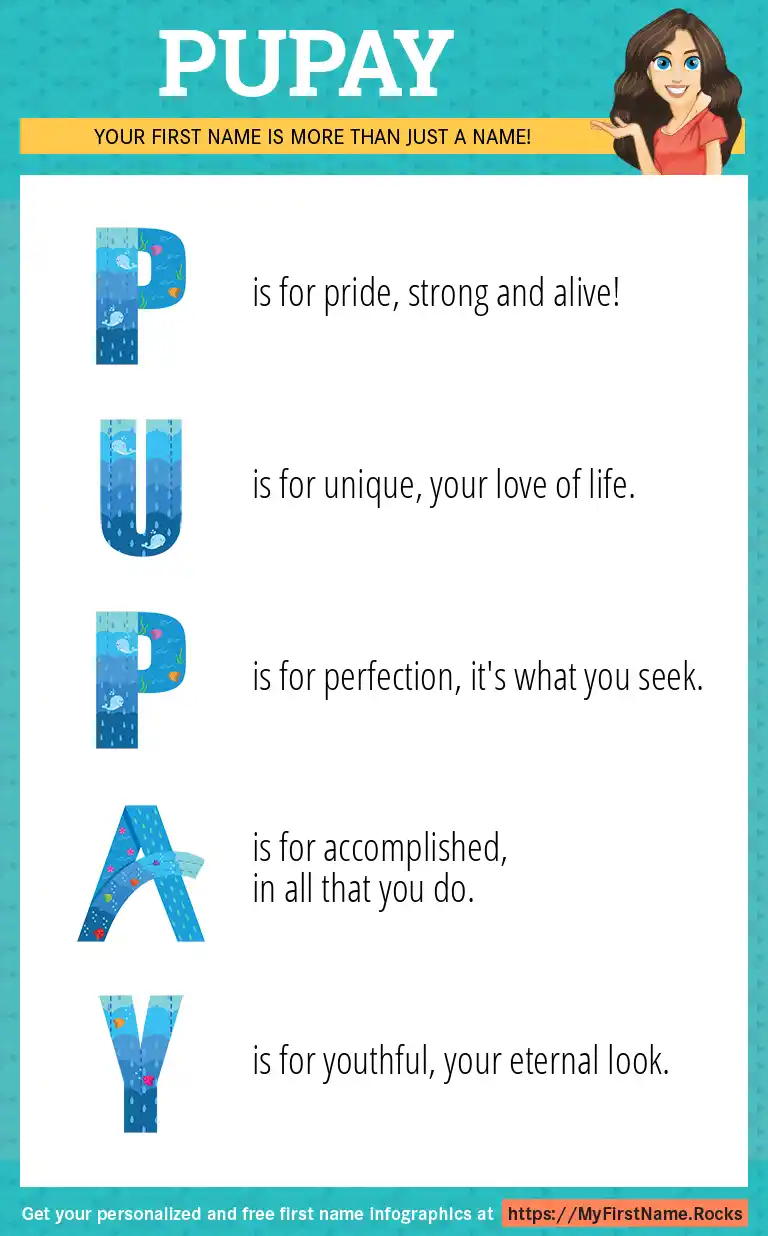 PUPAY

YOUR FIRST NAME IS MORE THAN JUST A NAME!

P is for pride, strong and alive!

U is for unique, your love of life.

P is for perfection, it's what you seek.

A is for accomplished, in all that you do.

Y is for youthful, your eternal look.

Get your personalized and free first name infographics at https://MyFirstName.Rocks