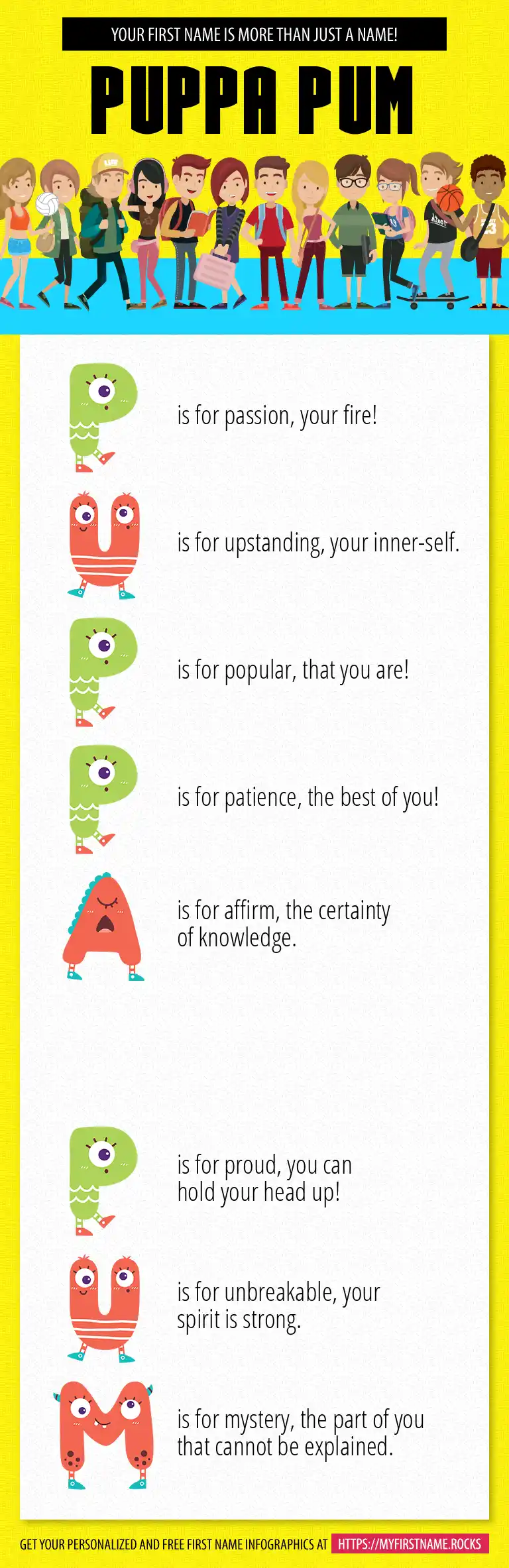 YOUR FIRST NAME IS MORE THAN JUST A NAME!

PUPPA PUM

P is for passion, your fire!

U is for upstanding, your inner-self.

P is for popular, that you are!

P is for patience, the best of you!

A is for affirm, the certainty of knowledge.

P is for proud, you can hold your head up!

U is for unbreakable, your spirit is strong.

M is for mystery, the part of you that cannot be explained.

GET YOUR PERSONALIZED AND FREE FIRST NAME INFOGRAPHICS AT HTTPS://MYFIRSTNAME.ROCKS