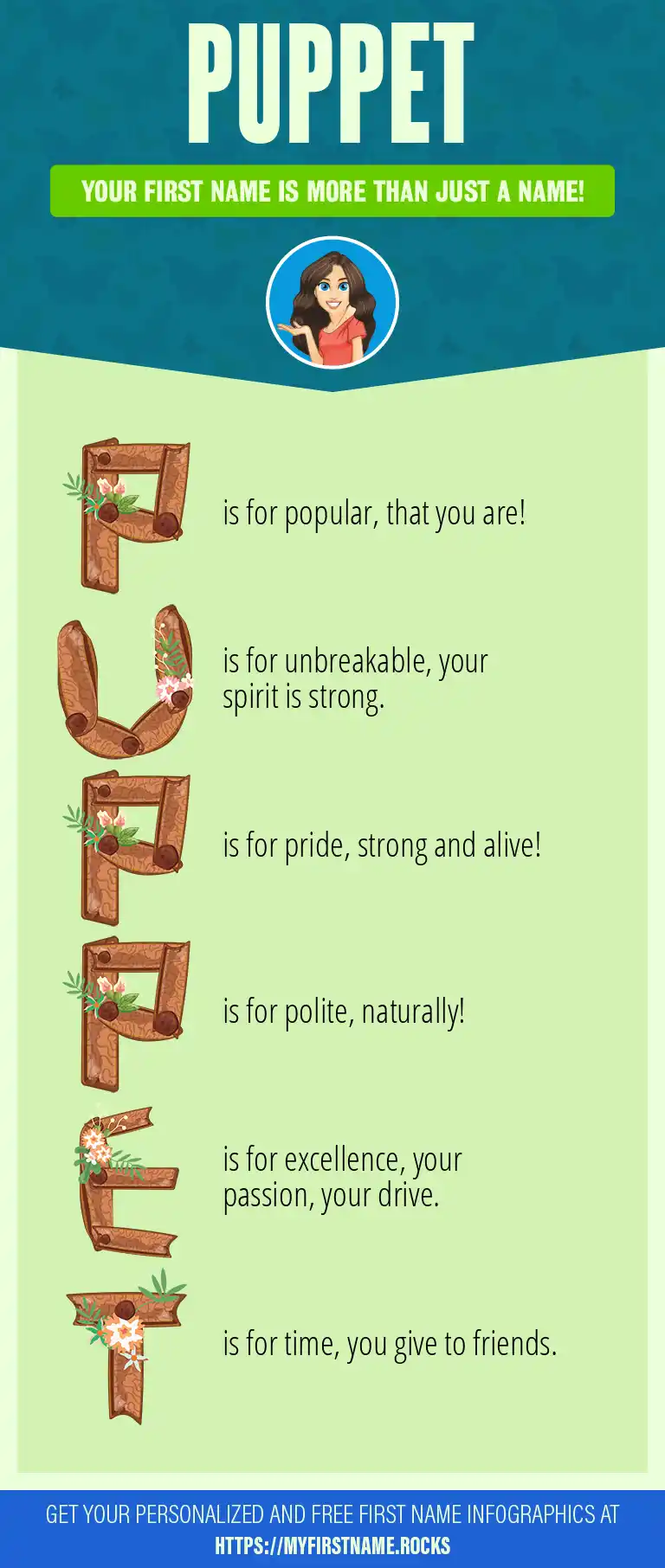 PUPPET

YOUR FIRST NAME IS MORE THAN JUST A NAME!

P is for popular, that you are!

U is for unbreakable, your spirit is strong.

P is for pride, strong and alive!

P is for polite, naturally!

E is for excellence, your passion, your drive.

T is for time, you give to friends.

GET YOUR PERSONALIZED AND FREE FIRST NAME INFOGRAPHICS AT HTTPS://MYFIRSTNAME.ROCKS