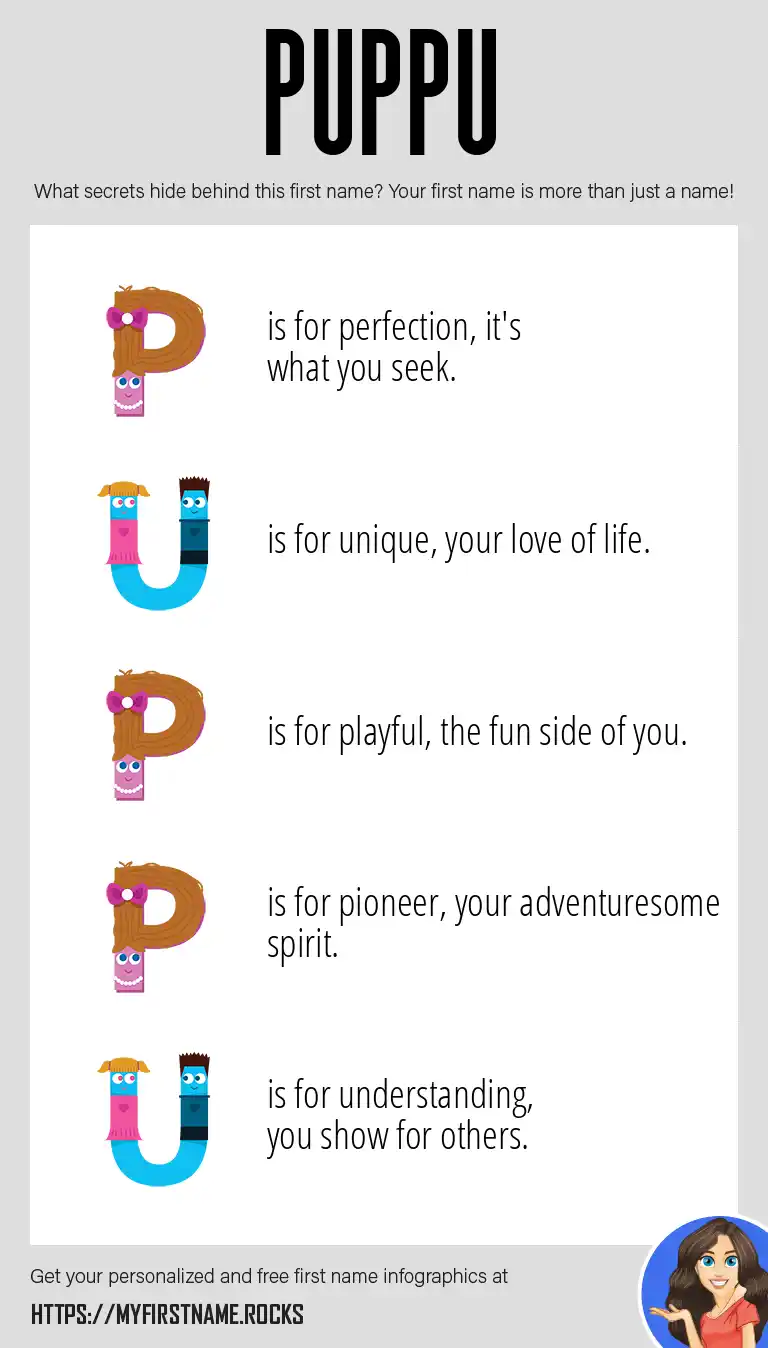 PUPPU

What secrets hide behind this first name? Your first name is more than just a name!

P is for perfection, it's what you seek.

U is for unique, your love of life.

P is for playful, the fun side of you.

P is for pioneer, your adventuresome spirit.

U is for understanding, you show for others.

Get your personalized and free first name infographics at

HTTPS://MYFIRSTNAME.ROCKS