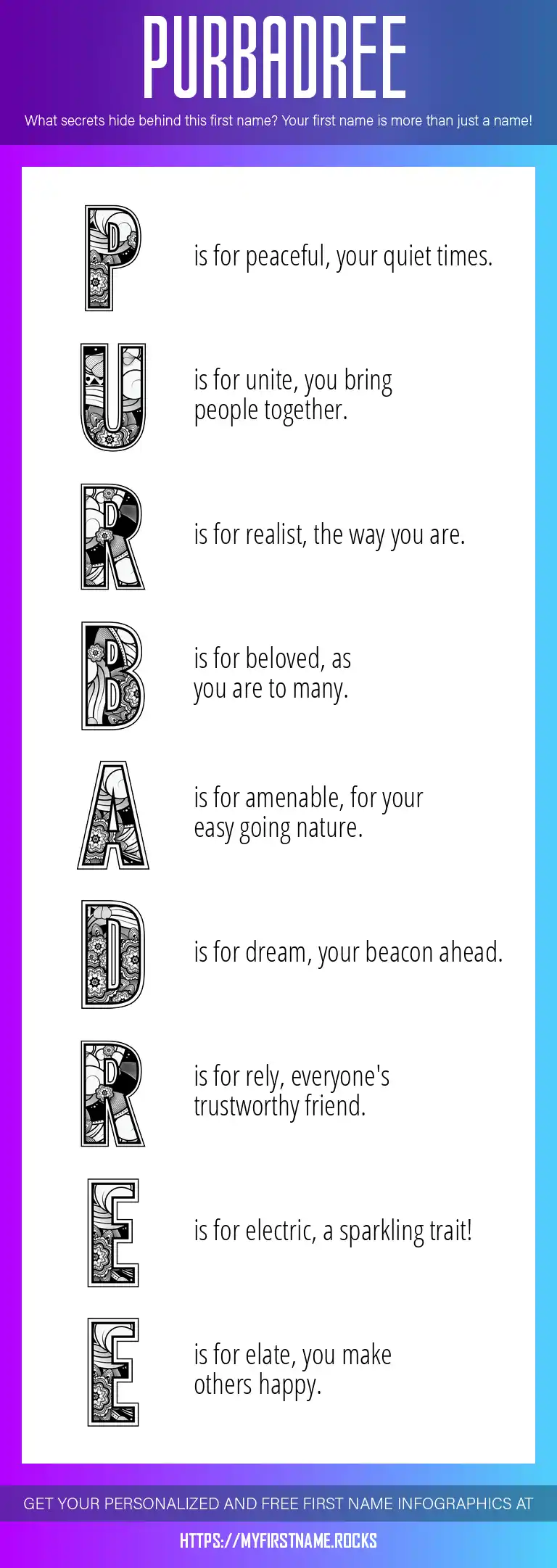 PURBADREE

What secrets hide behind this first name? Your first name is more than just a name!

P is for peaceful, your quiet times.

U is for unite, you bring people together.

R is for realist, the way you are.

B is for beloved, as you are to many.

A is for amenable, for your easy going nature.

D is for dream, your beacon ahead.

R is for rely, everyone's trustworthy friend.

E is for electric, a sparkling trait!

E is for elate, you make others happy.

GET YOUR PERSONALIZED AND FREE FIRST NAME INFOGRAPHICS AT

HTTPS://MYFIRSTNAME.ROCKS