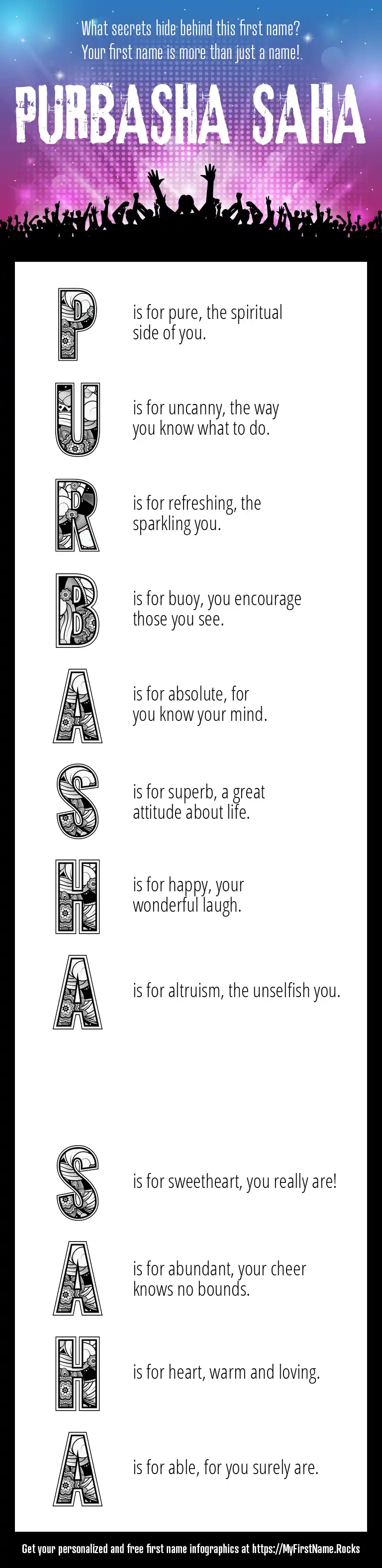 What secrets hide behind this first name?
Your first name is more than just a name!

PURBASHA SAHA

P is for pure, the spiritual side of you.

U is for uncanny, the way you know what to do.

R is for refreshing, the sparkling you.

B is for buoy, you encourage those you see.

A is for absolute, for you know your mind.

S is for superb, a great attitude about life.

H is for happy, your wonderful laugh.

A is for altruism, the unselfish you.

S is for sweetheart, you really are!

A is for abundant, your cheer knows no bounds.

H is for heart, warm and loving.

A is for able, for you surely are.

Get your personalized and free first name infographics at https://MyFirstName.Rocks