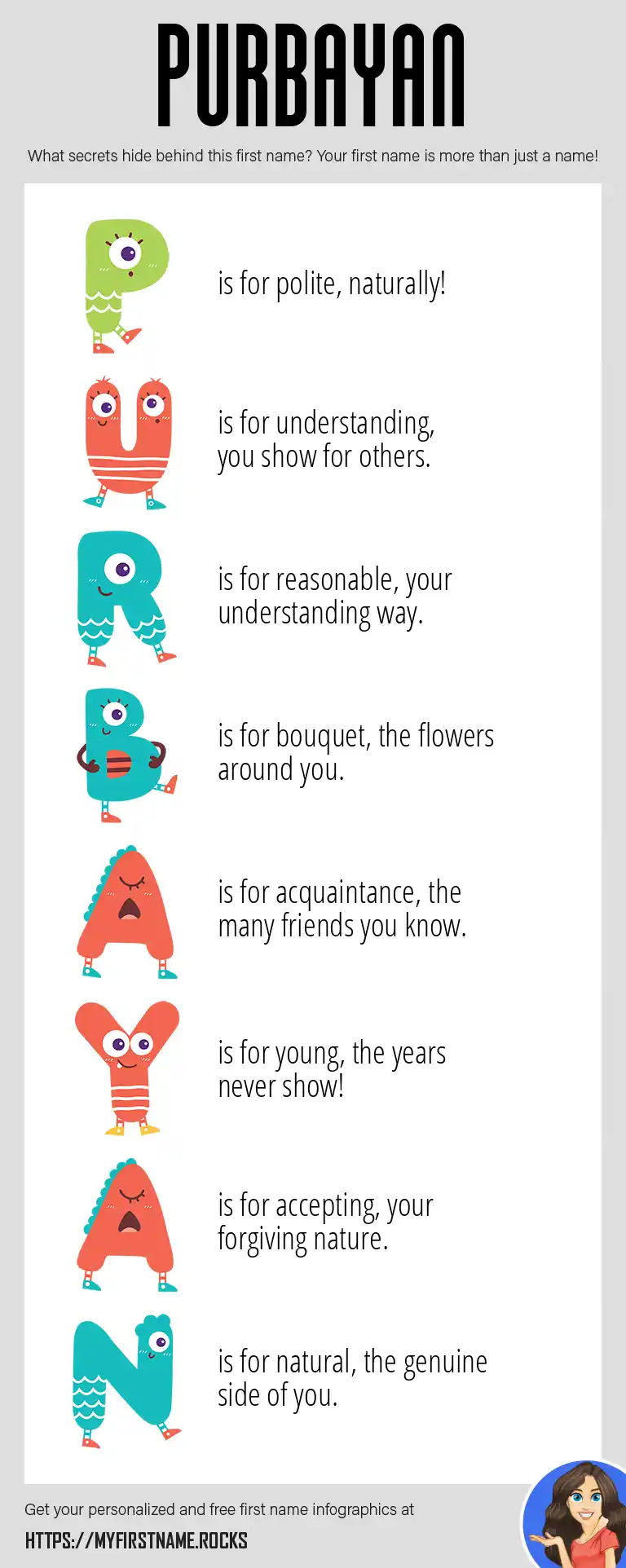 PURBAYAN

What secrets hide behind this first name? Your first name is more than just a name!

P is for polite, naturally!

U is for understanding, you show for others.

R is for reasonable, your understanding way.

B is for bouquet, the flowers around you.

A is for acquaintance, the many friends you know.

Y is for young, the years never show!

A is for accepting, your forgiving nature.

N is for natural, the genuine side of you.

Get your personalized and free first name infographics at

HTTPS://MYFIRSTNAME.ROCKS